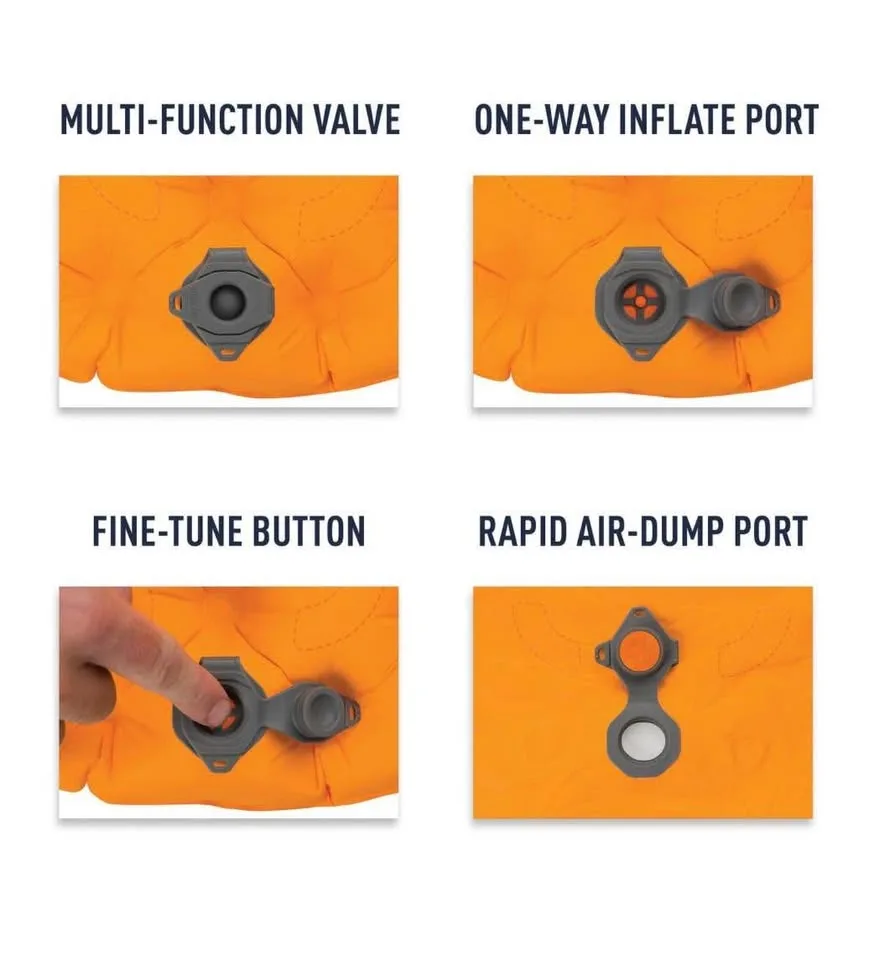 MULTI-FUNCTION VALVE

ONE-WAY INFLATE PORT

FINE-TUNE BUTTON

RAPID AIR-DUMP PORT