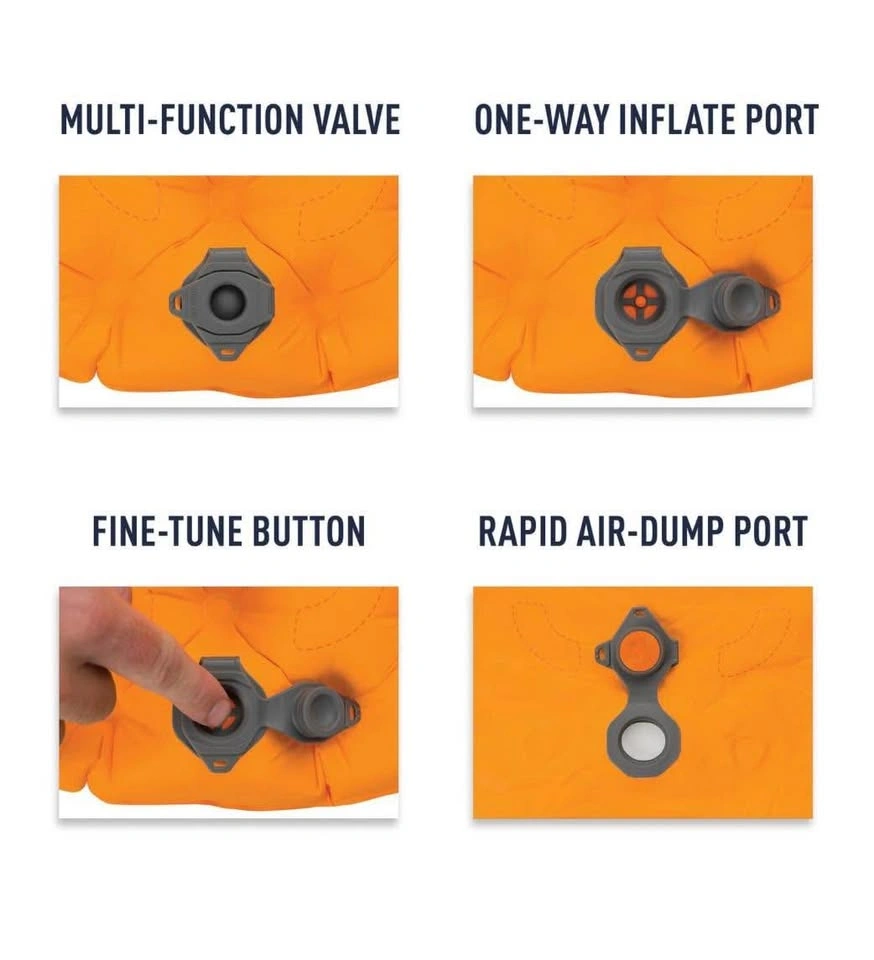 MULTI-FUNCTION VALVE

ONE-WAY INFLATE PORT

FINE-TUNE BUTTON

RAPID AIR-DUMP PORT