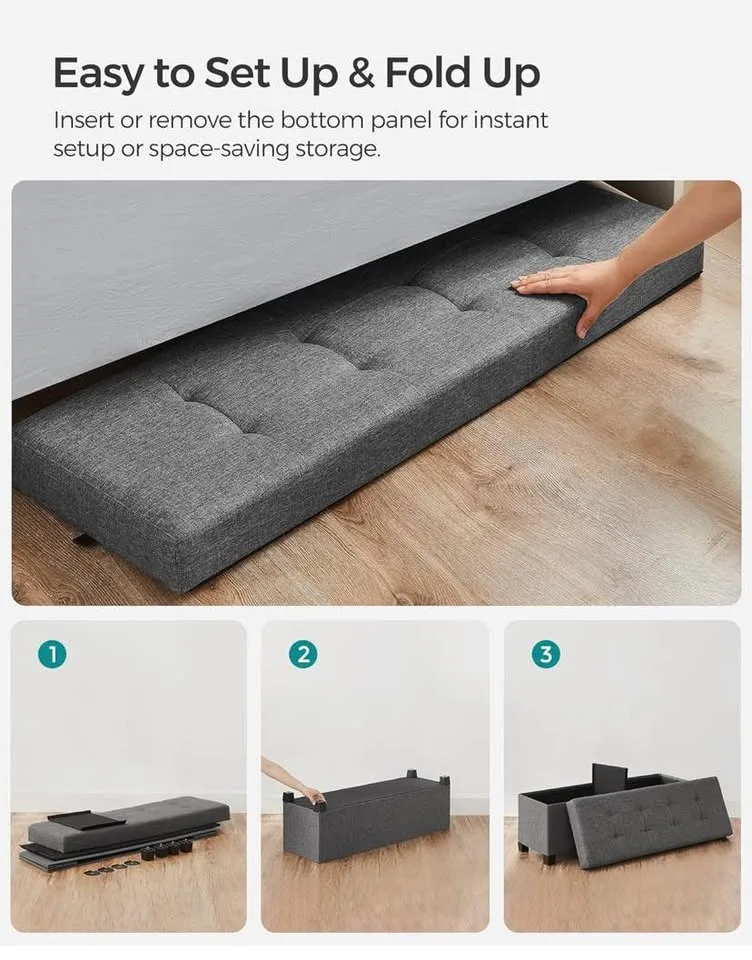 Easy to Set Up & Fold Up

Insert or remove the bottom panel for instant setup or space-saving storage.

1

2

3