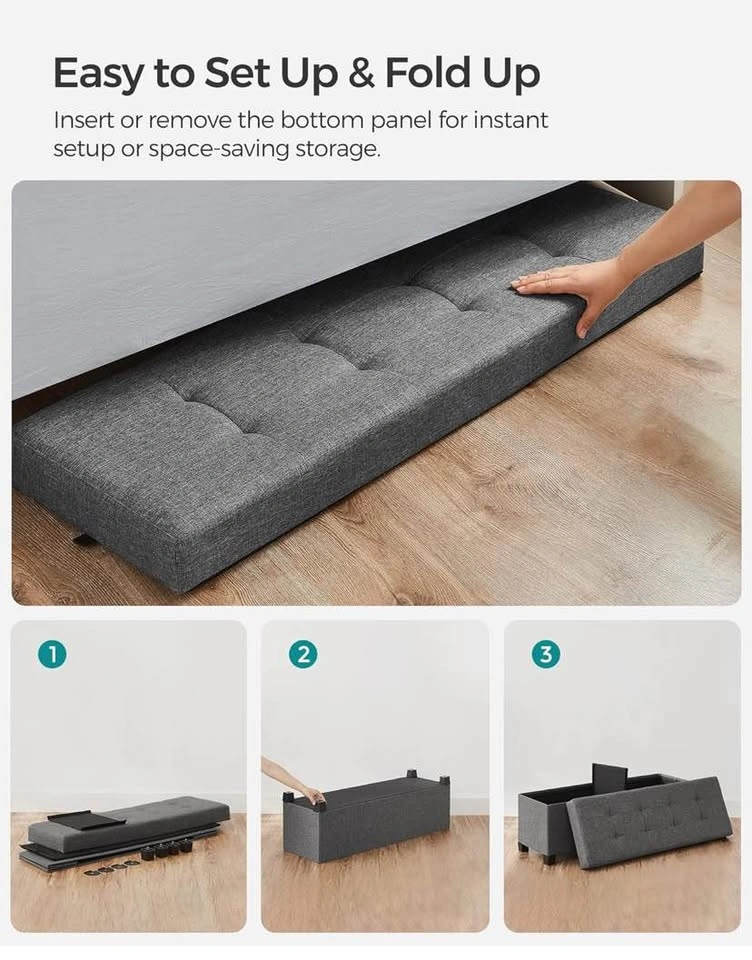 Easy to Set Up & Fold Up

Insert or remove the bottom panel for instant setup or space-saving storage.

1

2

3