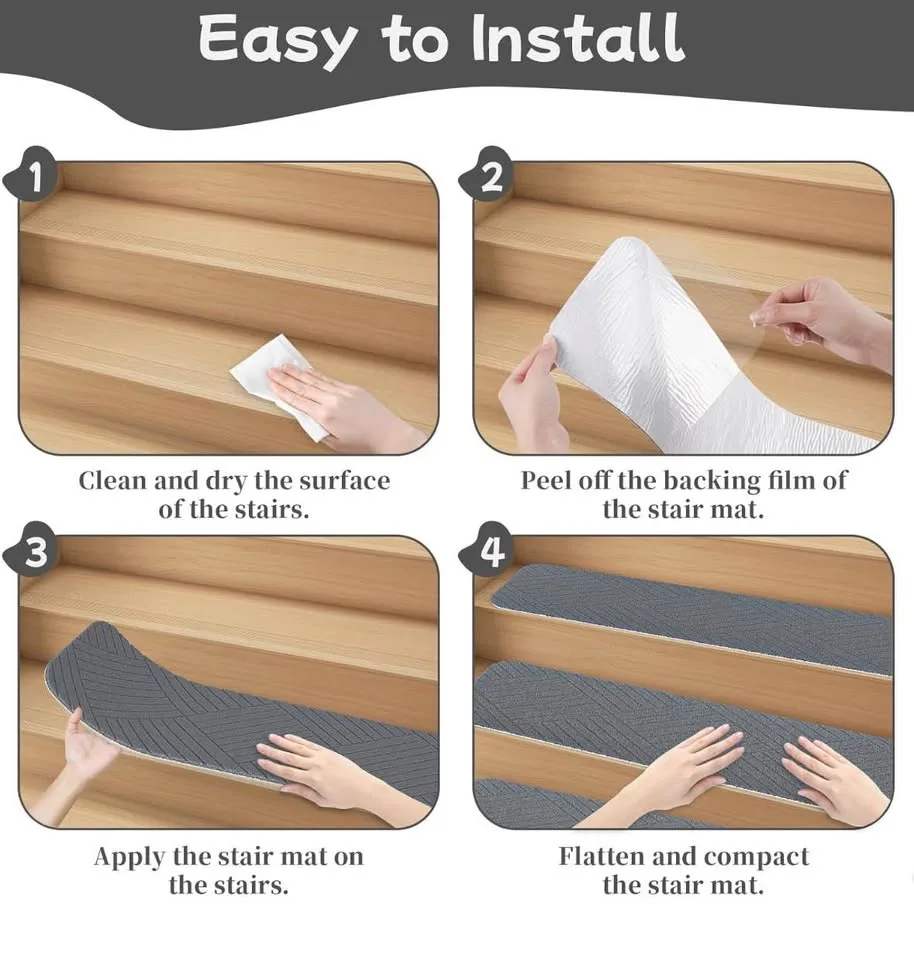 Easy to Install

1

Clean and dry the surface of the stairs.

2

Peel off the backing film of the stair mat.

3

Apply the stair mat on the stairs.

4

Flatten and compact the stair mat.