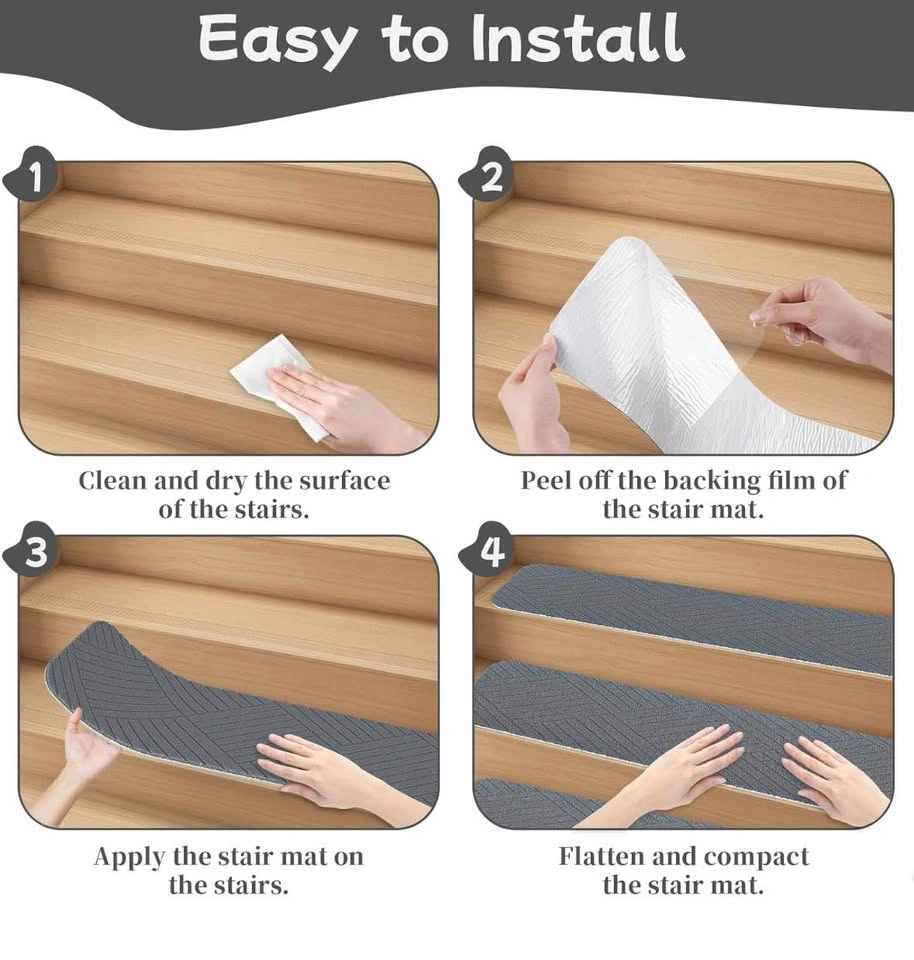 Easy to Install

1

Clean and dry the surface of the stairs.

2

Peel off the backing film of the stair mat.

3

Apply the stair mat on the stairs.

4

Flatten and compact the stair mat.