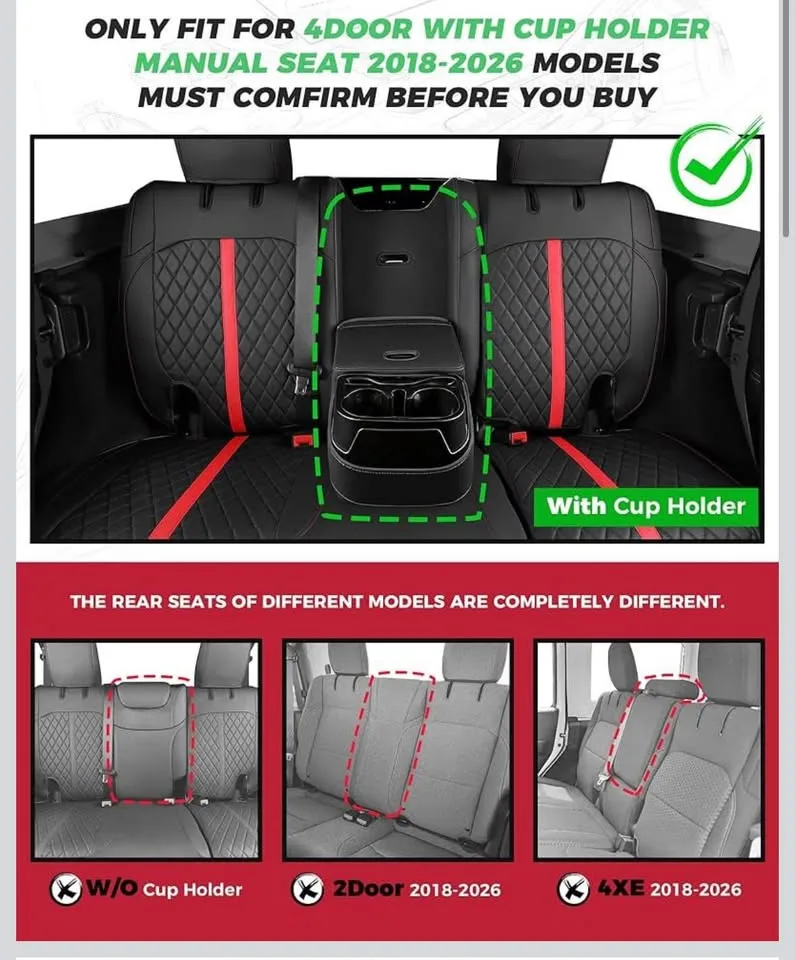 ONLY FIT FOR 4DOOR WITH CUP HOLDER MANUAL SEAT 2018-2026 MODELS MUST COMFIRM BEFORE YOU BUY

With Cup Holder

THE REAR SEATS OF DIFFERENT MODELS ARE COMPLETELY DIFFERENT.

W/O Cup Holder

2Door 2018-2026

4XE 2018-2026