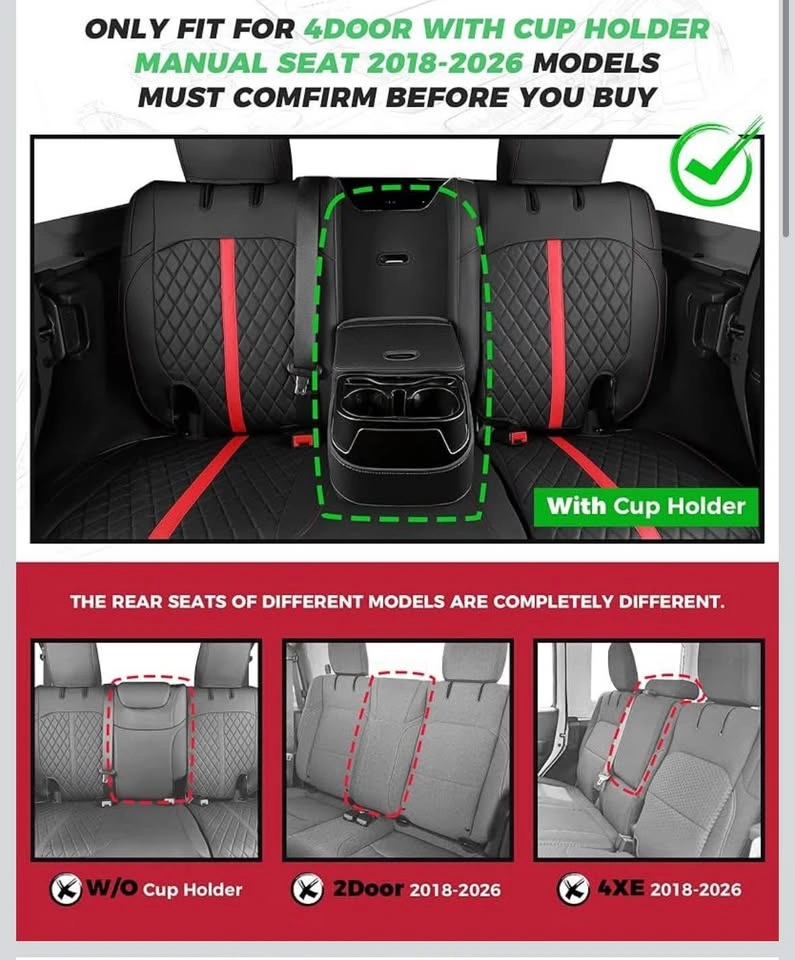 ONLY FIT FOR 4DOOR WITH CUP HOLDER MANUAL SEAT 2018-2026 MODELS MUST COMFIRM BEFORE YOU BUY

With Cup Holder

THE REAR SEATS OF DIFFERENT MODELS ARE COMPLETELY DIFFERENT.

W/O Cup Holder

2Door 2018-2026

4XE 2018-2026