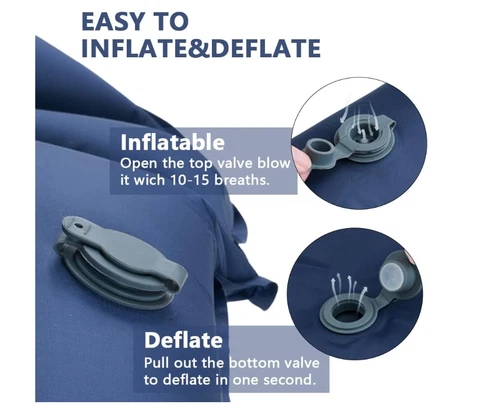 EASY TO INFLATE&DEFLATE

Inflatable
Open the top valve blow it wich 10-15 breaths.

Deflate
Pull out the bottom valve to deflate in one second.