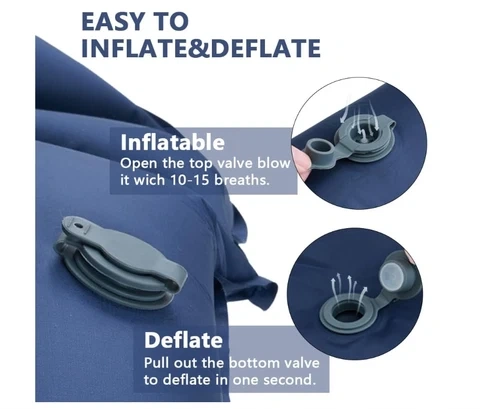 EASY TO
INFLATE&DEFLATE

Inflatable
Open the top valve blow it wich 10-15 breaths.

Deflate
Pull out the bottom valve to deflate in one second.