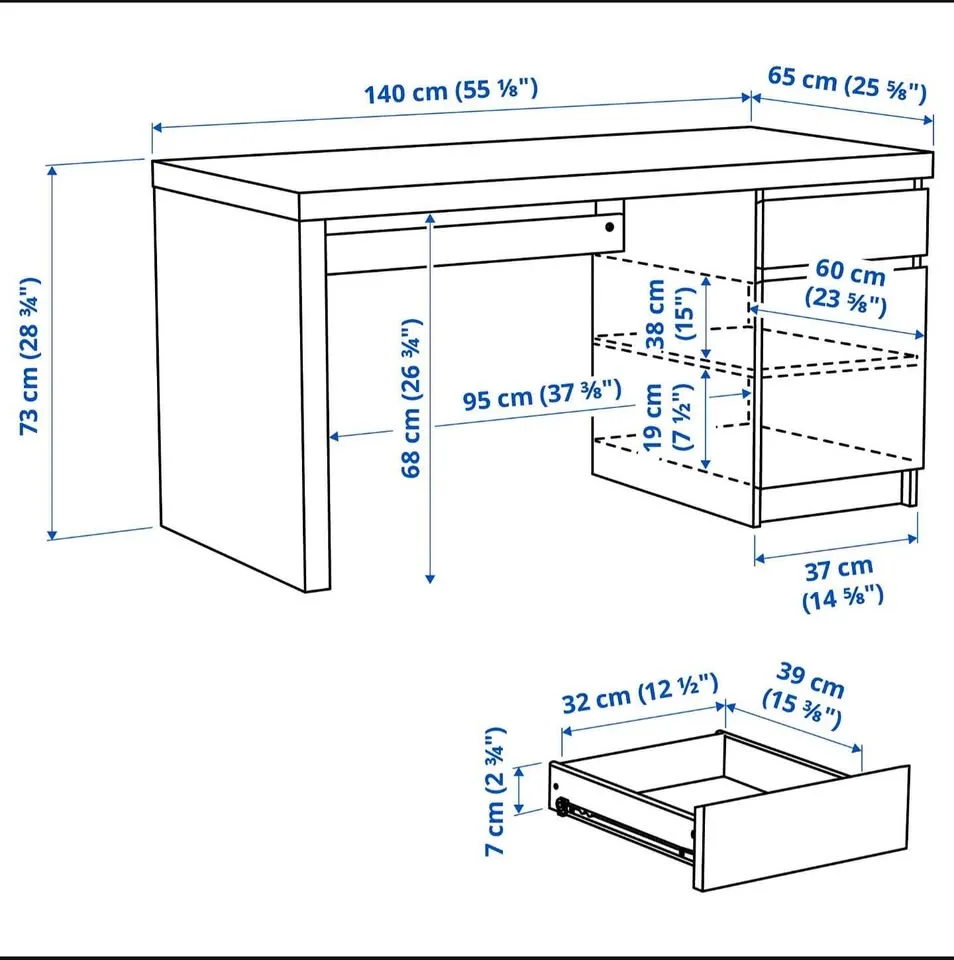 140 cm (55 ⅛")
65 cm (25 ⅝")
73 cm (28 ¾")
68 cm (26 ¾")
95 cm (37 ⅜")
38 cm (15")
19 cm (7 ½")
60 cm (23 ⅝")
37 cm (14 ⅝")
32 cm (12 ½")
39 cm (15 ⅜")
7 cm (2 ¾")