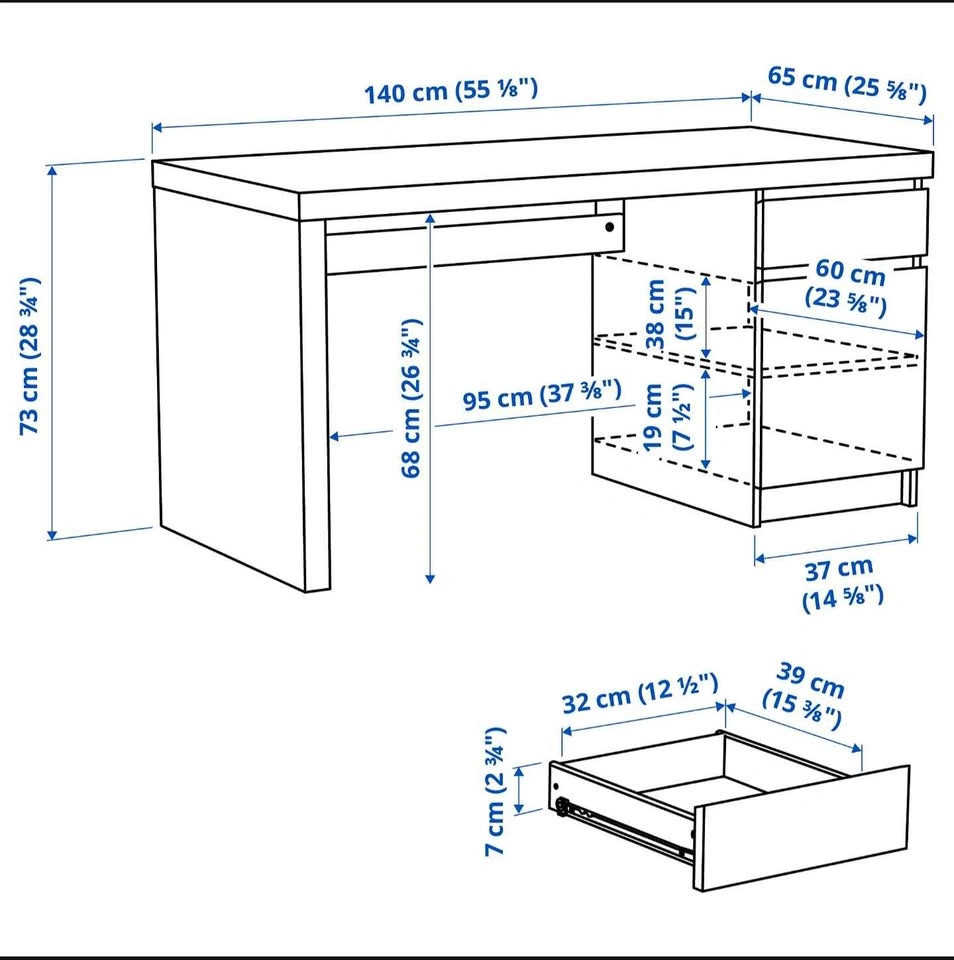 140 cm (55 ⅛")
65 cm (25 ⅝")
73 cm (28 ¾")
68 cm (26 ¾")
95 cm (37 ⅜")
38 cm (15")
19 cm (7 ½")
60 cm (23 ⅝")
37 cm (14 ⅝")
32 cm (12 ½")
39 cm (15 ⅜")
7 cm (2 ¾")