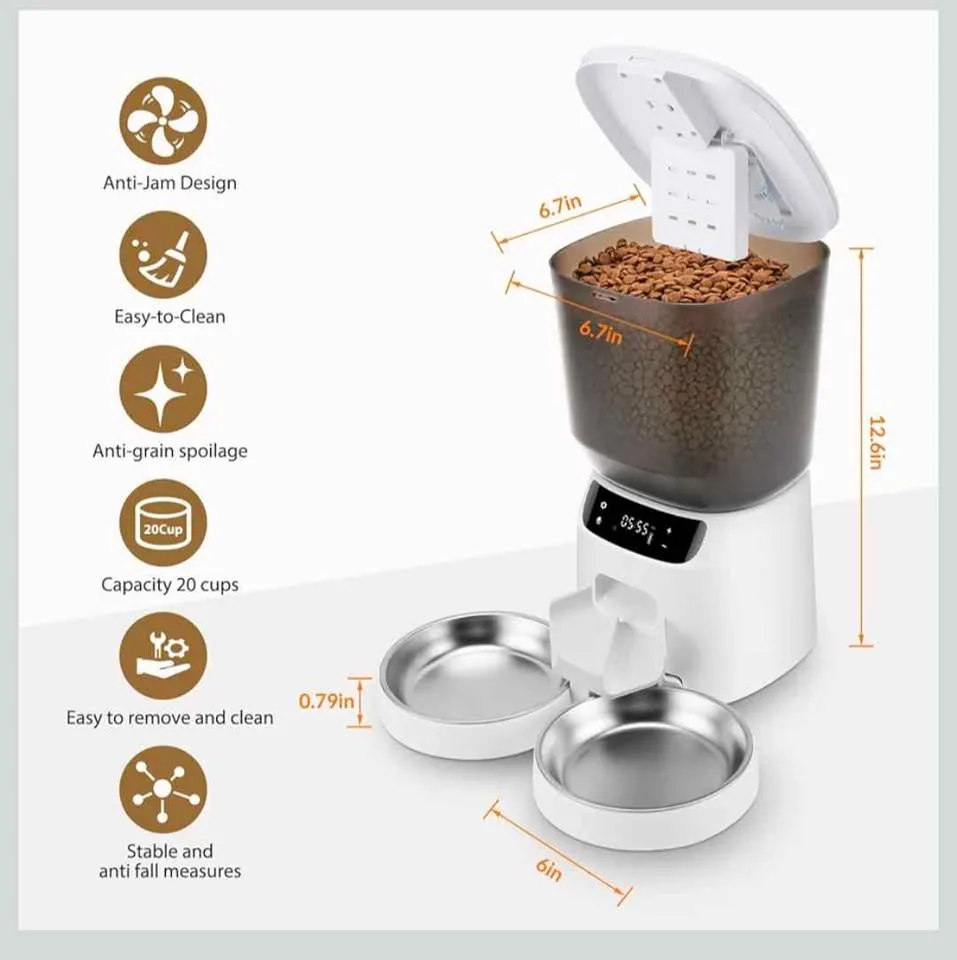 Anti-Jam Design

Easy-to-Clean

Anti-grain spoilage

20Cup

Capacity 20 cups

Easy to remove and clean

Stable and anti fall measures

6.7in

6.7in

12.6in

05:55

0.79in

6in