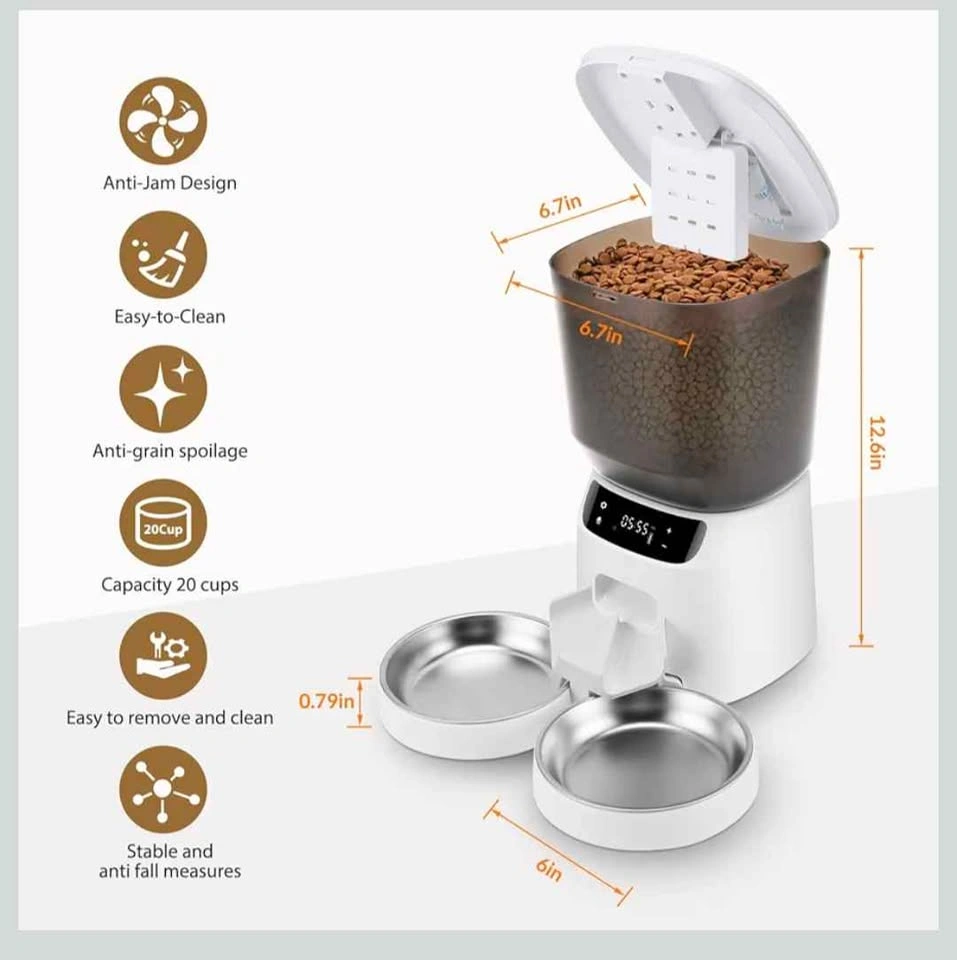 Anti-Jam Design

Easy-to-Clean

Anti-grain spoilage

20Cup

Capacity 20 cups

Easy to remove and clean

Stable and anti fall measures

6.7in

6.7in

12.6in

05:55

0.79in

6in