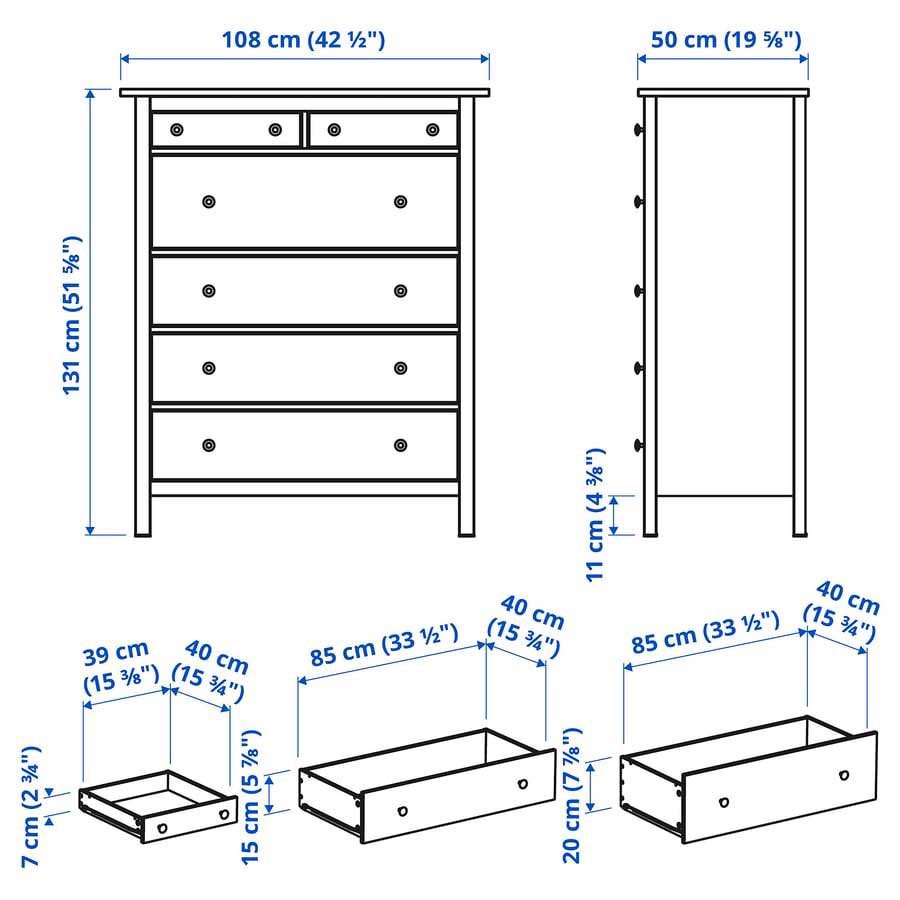 108 cm (42 ½")

50 cm (19 ⅝")

131 cm (51 ⅝")

11 cm (4 ⅜")

39 cm (15 ⅜")

40 cm (15 ¾")

7 cm (2 ¾")

85 cm (33 ½")

40 cm (15 ¾")

15 cm (5 ⅞")

85 cm (33 ½")

40 cm (15 ¾")

20 cm (7 ⅞")