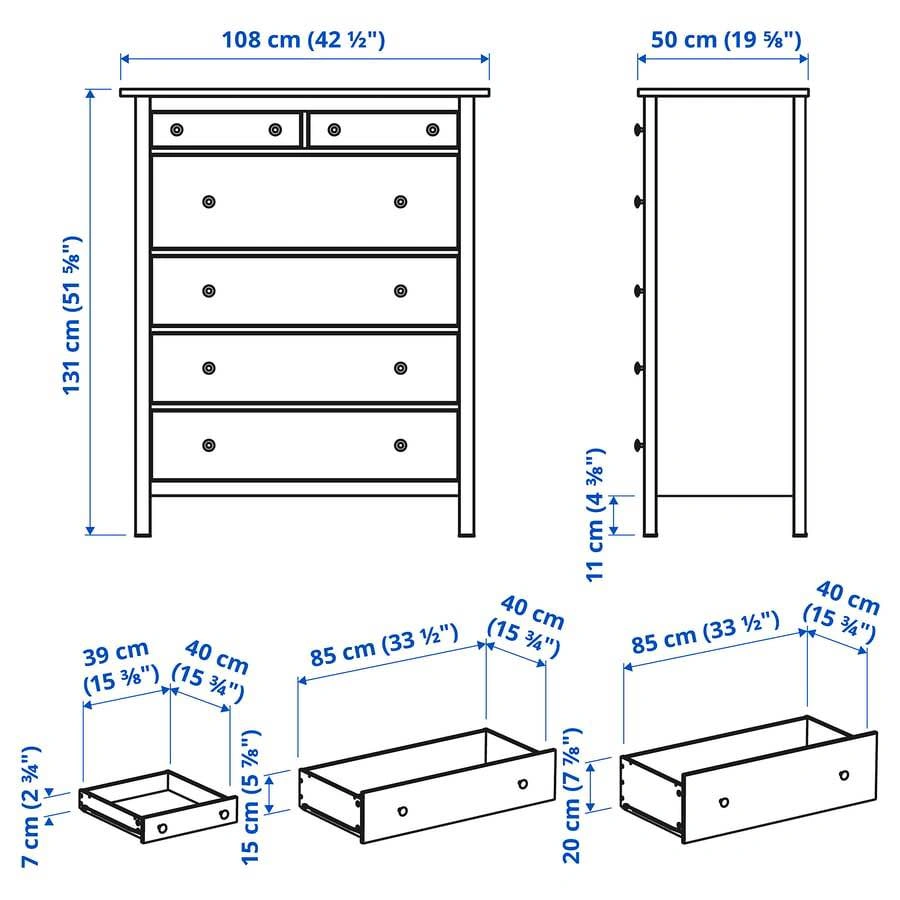 108 cm (42 ½")

50 cm (19 ⅝")

131 cm (51 ⅝")

11 cm (4 ⅜")

39 cm (15 ⅜")

40 cm (15 ¾")

7 cm (2 ¾")

85 cm (33 ½")

40 cm (15 ¾")

15 cm (5 ⅞")

85 cm (33 ½")

40 cm (15 ¾")

20 cm (7 ⅞")