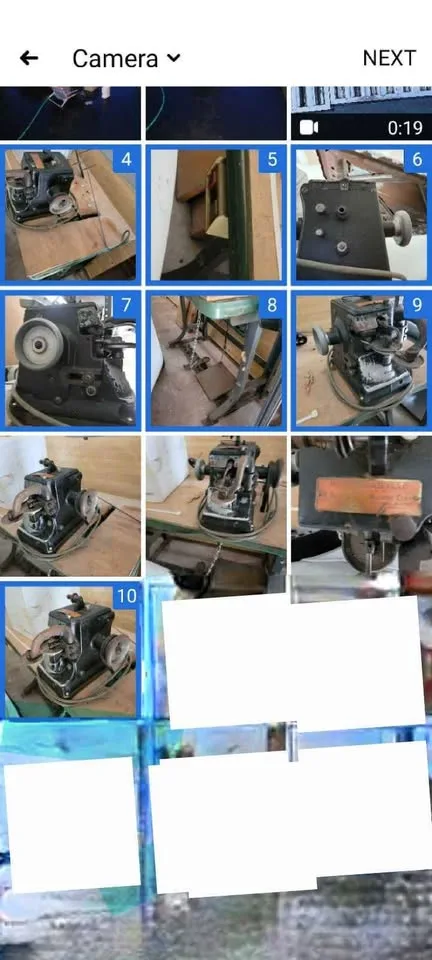 Camera
NEXT

0:19

4
5
6
7
8
9
10