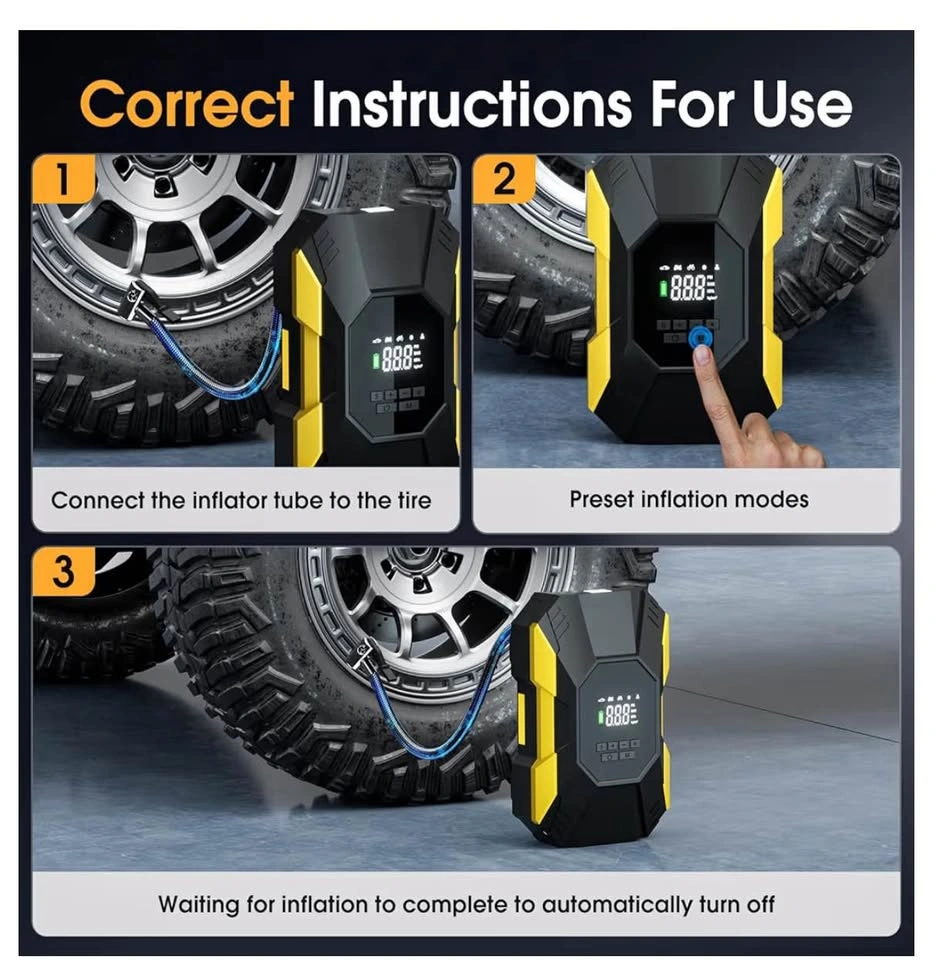 Correct Instructions For Use

1

888

Connect the inflator tube to the tire

2

888

Preset inflation modes

3

888

Waiting for inflation to complete to automatically turn off