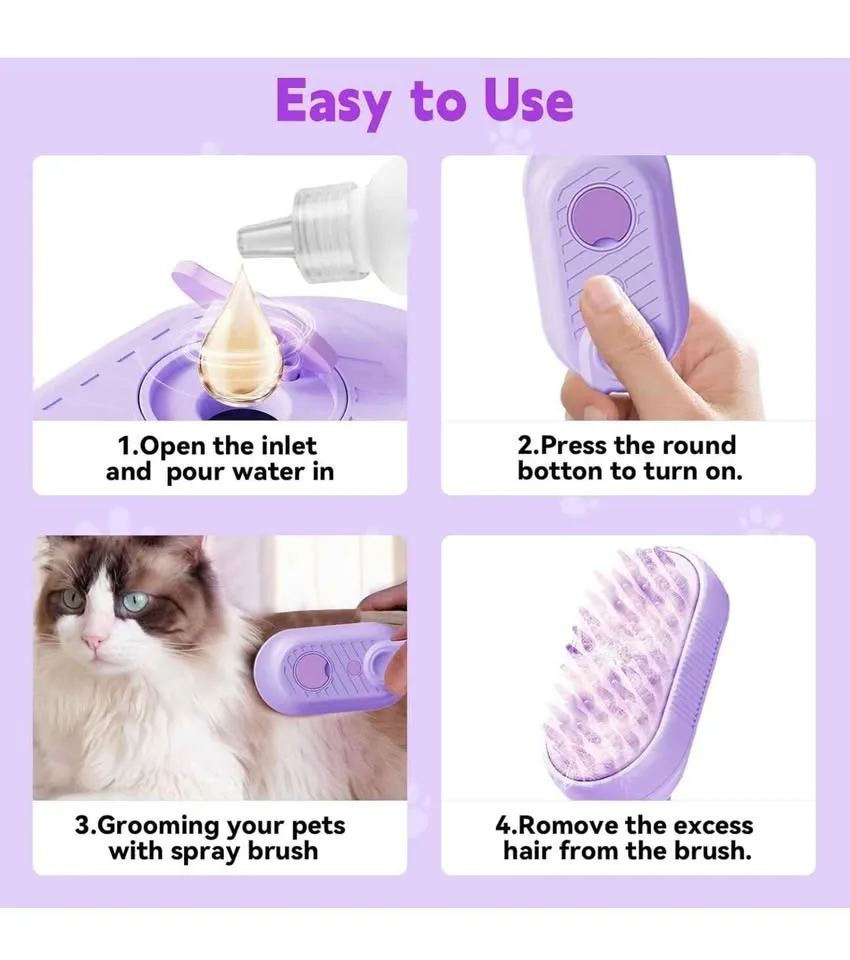 Easy to Use

1.Open the inlet and pour water in

2.Press the round botton to turn on.

3.Grooming your pets with spray brush

4.Romove the excess hair from the brush.