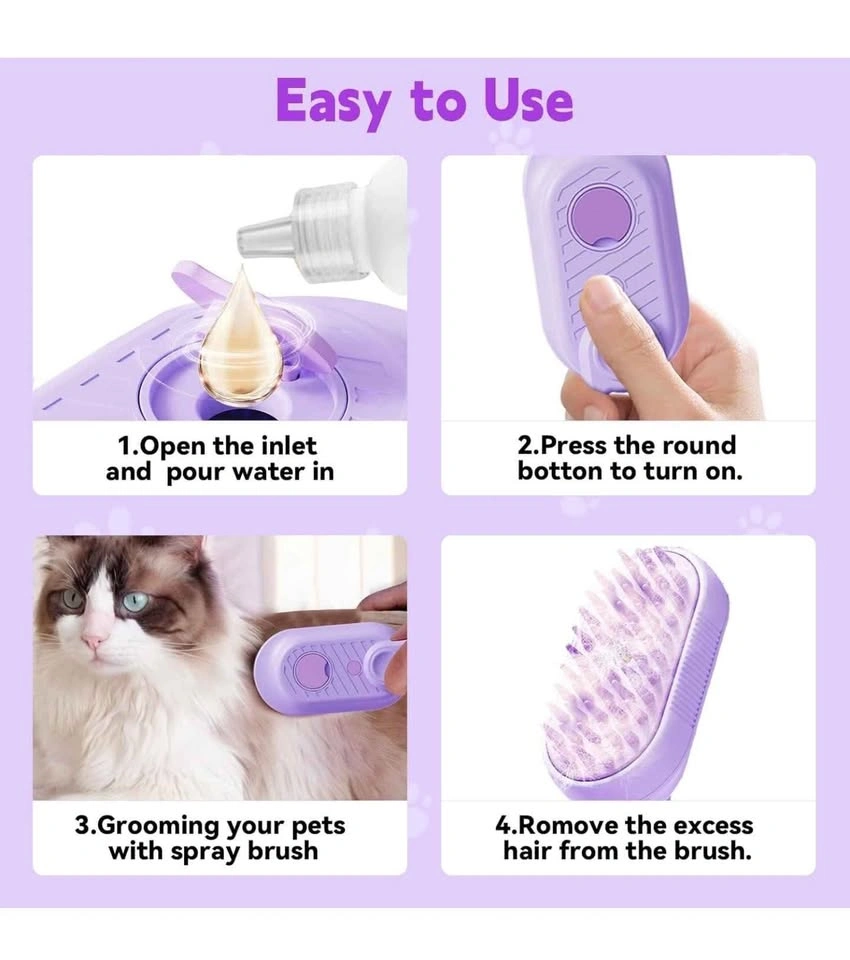 Easy to Use

1.Open the inlet and pour water in

2.Press the round botton to turn on.

3.Grooming your pets with spray brush

4.Romove the excess hair from the brush.