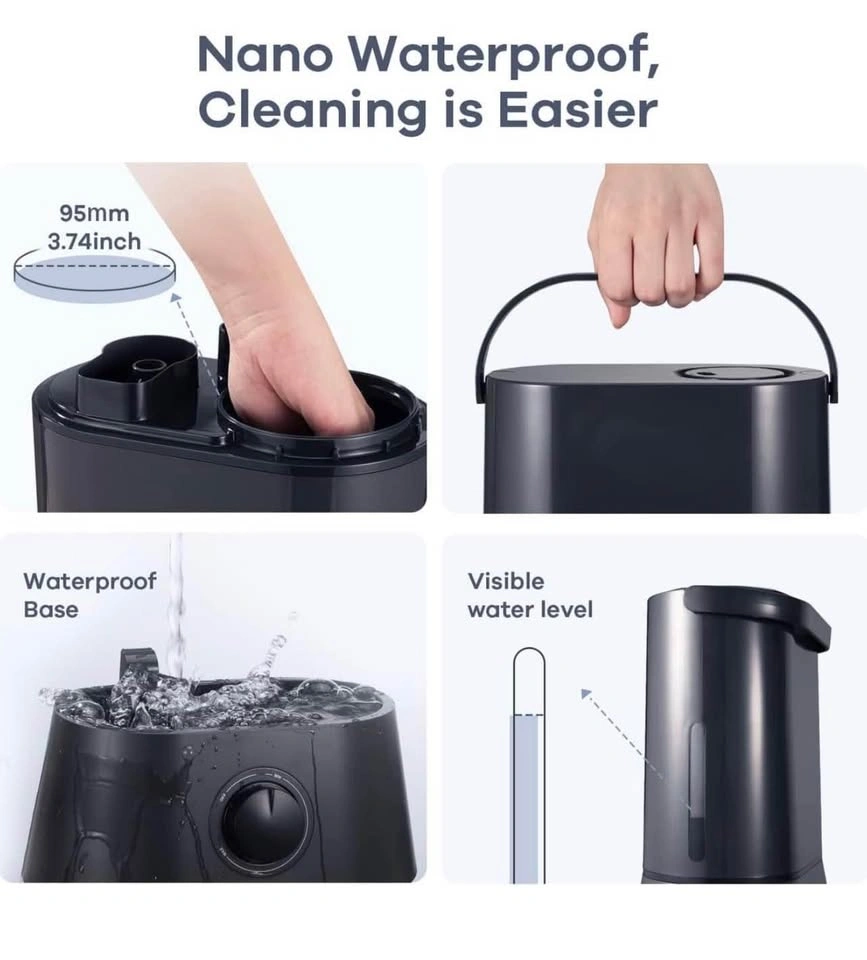 Nano Waterproof,
Cleaning is Easier

95mm
3.74inch

Waterproof
Base

Visible
water level