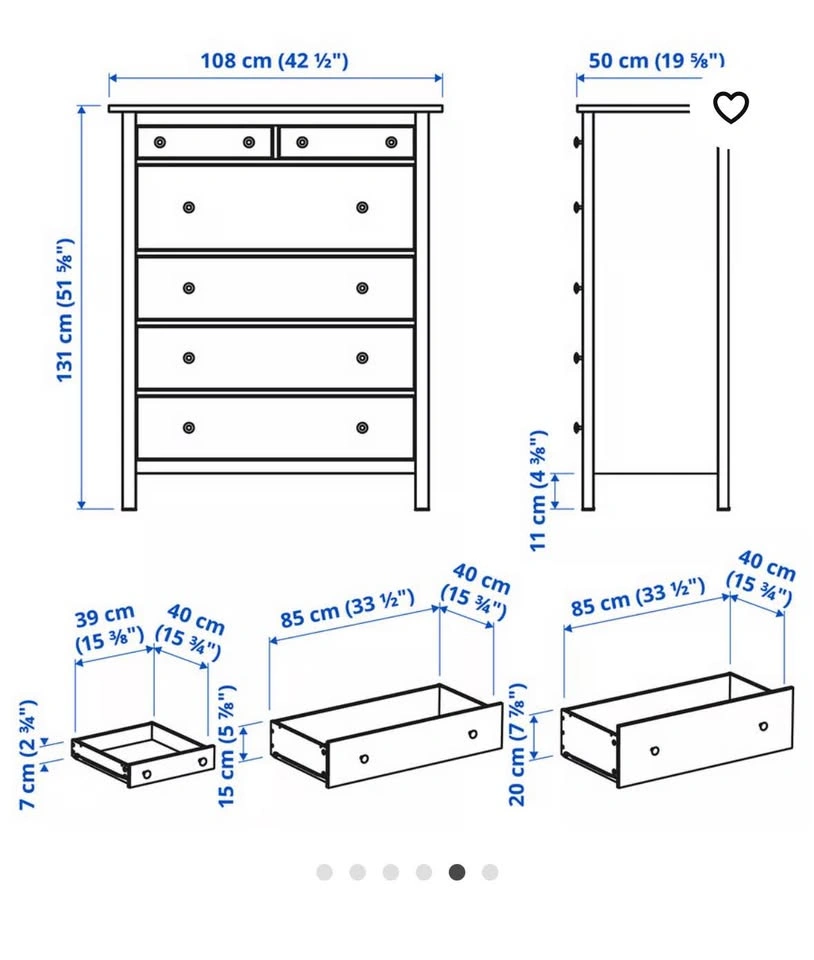 108 cm (42 ½")

50 cm (19 ⅝")

131 cm (51 ⅝")

11 cm (4 ⅜")

39 cm (15 ⅜")

40 cm (15 ¾")

7 cm (2 ¾")

85 cm (33 ½")

40 cm (15 ¾")

15 cm (5 ⅞")

85 cm (33 ½")

40 cm (15 ¾")

20 cm (7 ⅞")