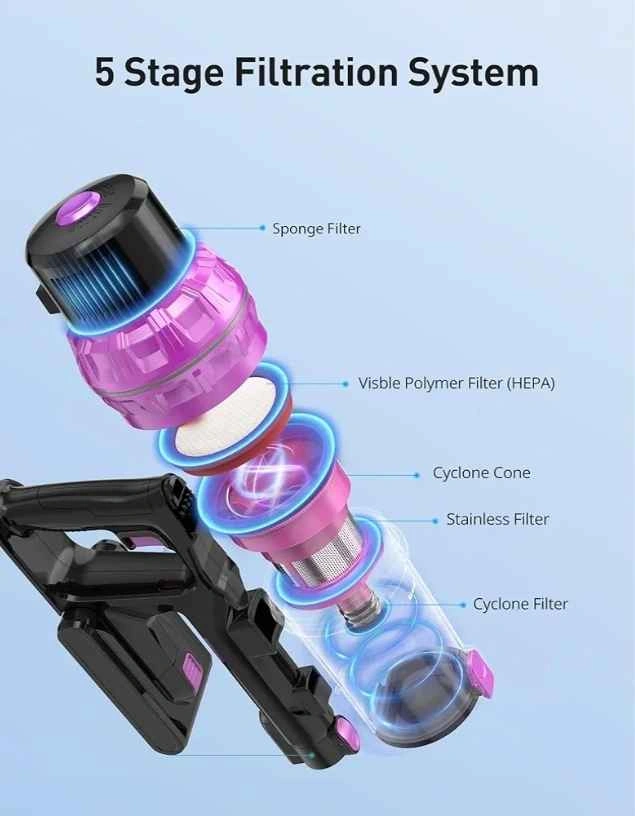 5 Stage Filtration System

Sponge Filter

Visble Polymer Filter (HEPA)

Cyclone Cone

Stainless Filter

Cyclone Filter