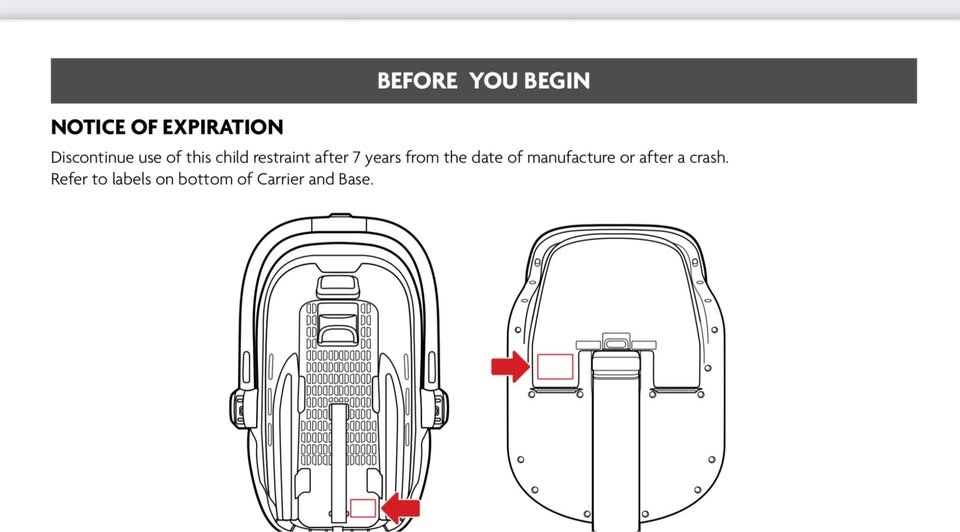 BEFORE YOU BEGIN

NOTICE OF EXPIRATION

Discontinue use of this child restraint after 7 years from the date of manufacture or after a crash.
Refer to labels on bottom of Carrier and Base.