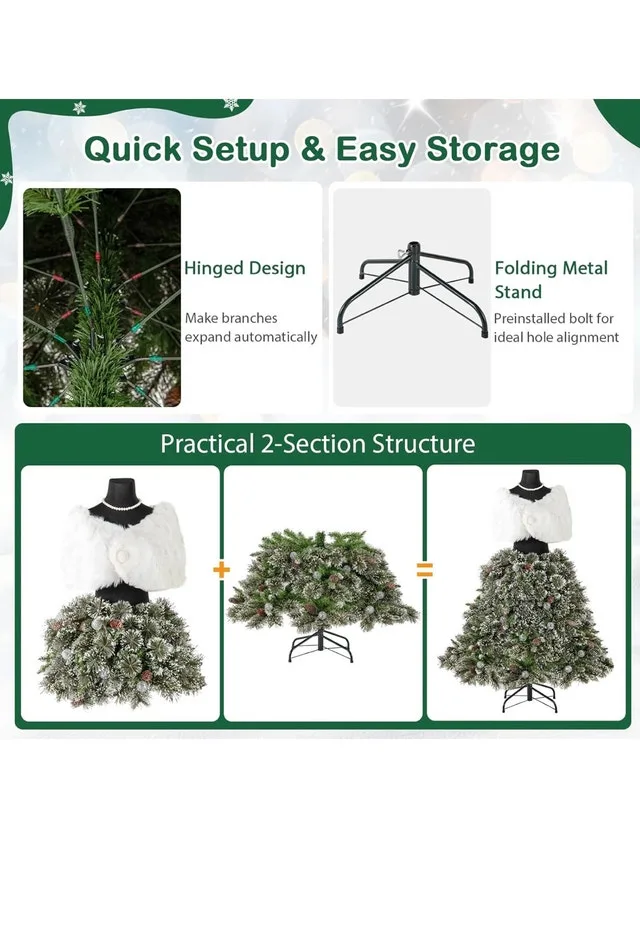 Quick Setup & Easy Storage

Hinged Design

Make branches expand automatically

Folding Metal Stand

Preinstalled bolt for ideal hole alignment

Practical 2-Section Structure

+

=