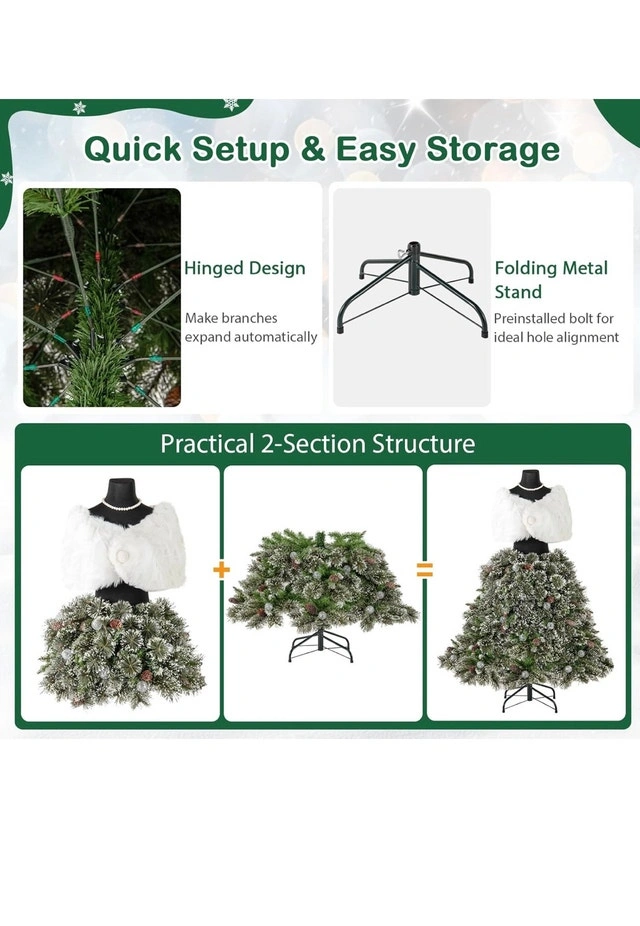 Quick Setup & Easy Storage

Hinged Design

Make branches expand automatically

Folding Metal Stand

Preinstalled bolt for ideal hole alignment

Practical 2-Section Structure

+

=