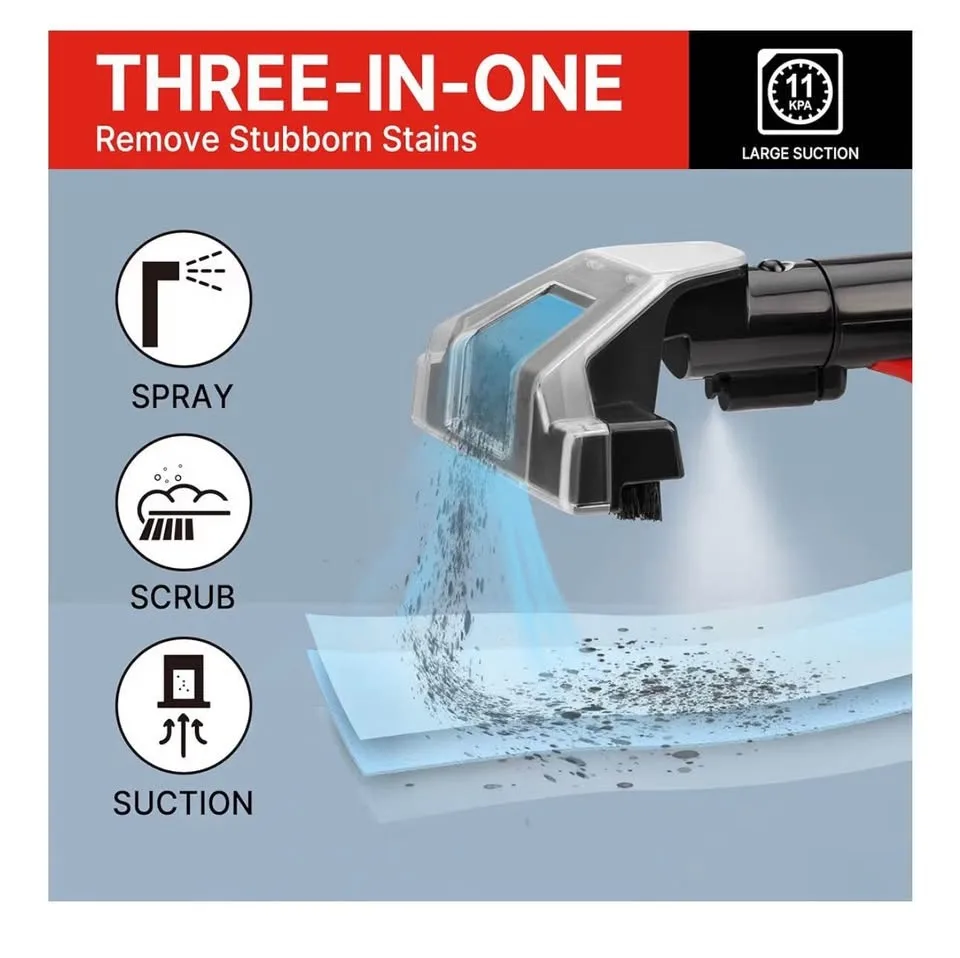 THREE-IN-ONE
Remove Stubborn Stains

11
KPA
LARGE SUCTION

SPRAY

SCRUB

SUCTION