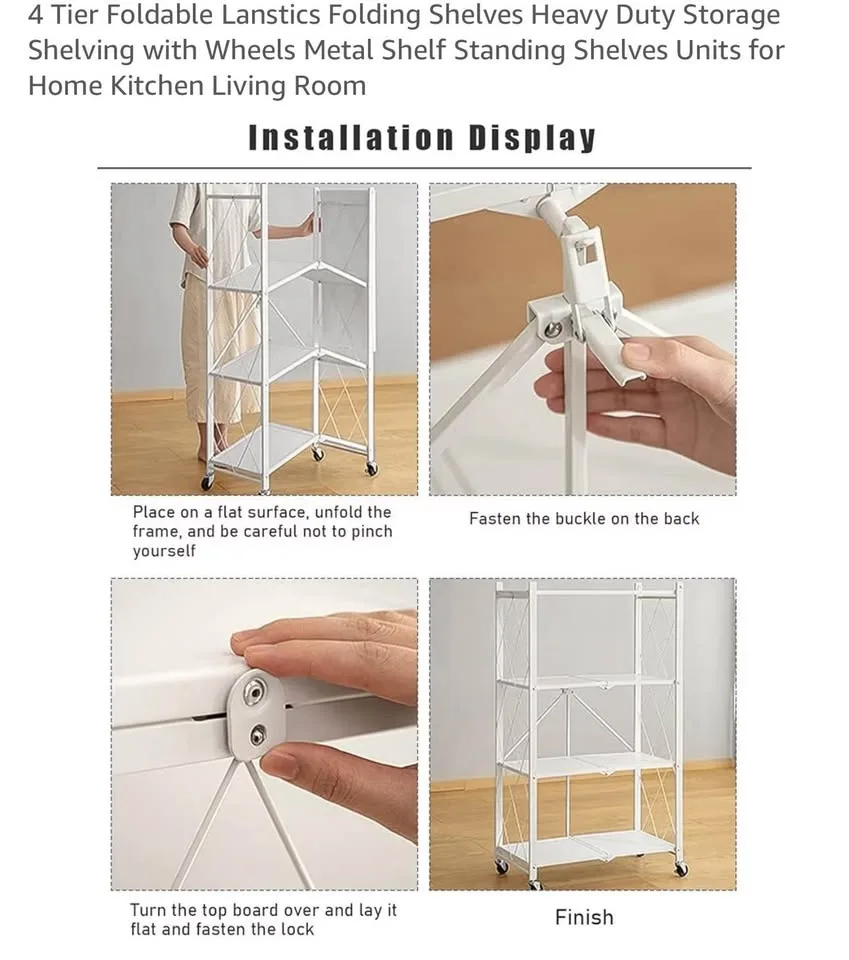 4 Tier Foldable Lanstics Folding Shelves Heavy Duty Storage Shelving with Wheels Metal Shelf Standing Shelves Units for Home Kitchen Living Room

Installation Display

Place on a flat surface, unfold the frame, and be careful not to pinch yourself

Fasten the buckle on the back

Turn the top board over and lay it flat and fasten the lock

Finish