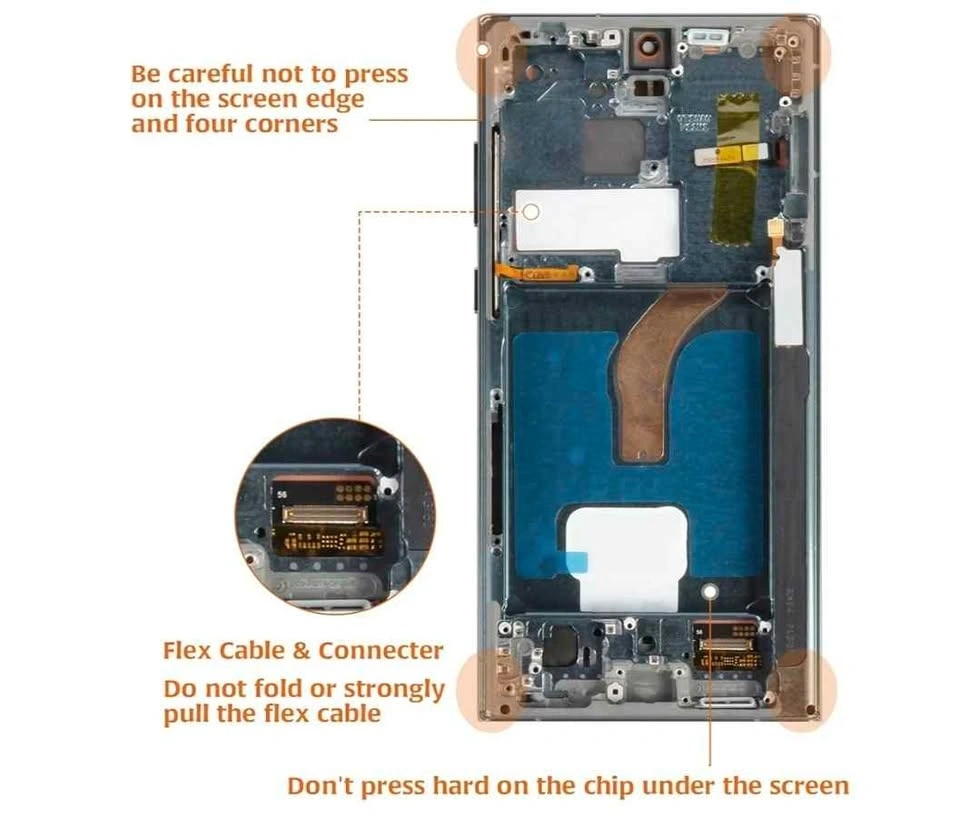 Be careful not to press on the screen edge and four corners

Flex Cable & Connecter

Do not fold or strongly pull the flex cable

Don't press hard on the chip under the screen