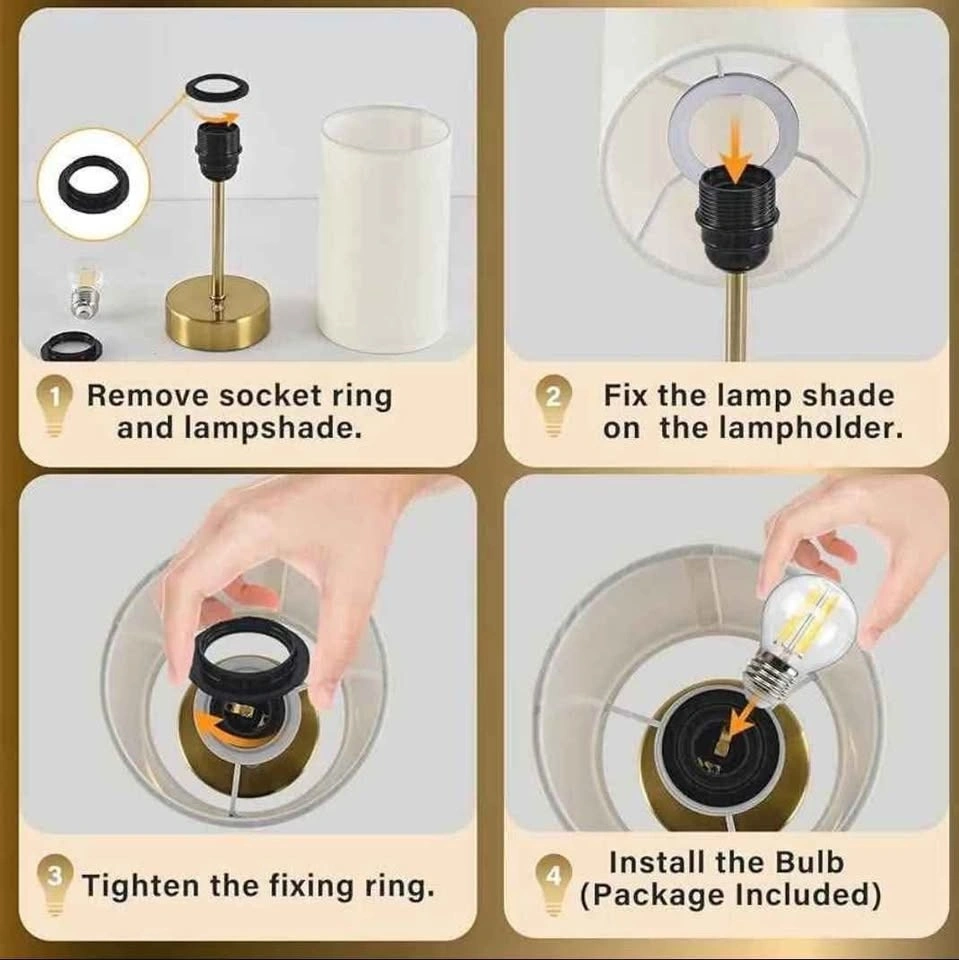 1 Remove socket ring and lampshade.

2 Fix the lamp shade on the lampholder.

3 Tighten the fixing ring.

4 Install the Bulb (Package Included)