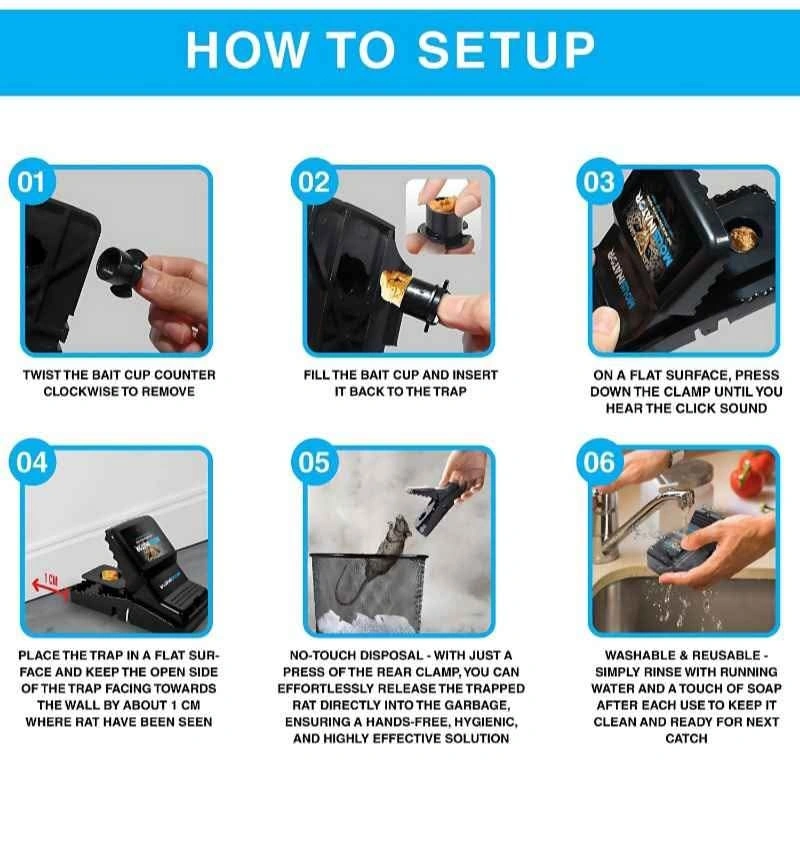 HOW TO SETUP

01

TWIST THE BAIT CUP COUNTER CLOCKWISE TO REMOVE

02

FILL THE BAIT CUP AND INSERT IT BACK TO THE TRAP

03

ON A FLAT SURFACE, PRESS DOWN THE CLAMP UNTIL YOU HEAR THE CLICK SOUND

04

1 CM

PLACE THE TRAP IN A FLAT SURFACE AND KEEP THE OPEN SIDE OF THE TRAP FACING TOWARDS THE WALL BY ABOUT 1 CM WHERE RAT HAVE BEEN SEEN

05

NO-TOUCH DISPOSAL - WITH JUST A PRESS OF THE REAR CLAMP, YOU CAN EFFORTLESSLY RELEASE THE TRAPPED RAT DIRECTLY INTO THE GARBAGE, ENSURING A HANDS-FREE, HYGIENIC, AND HIGHLY EFFECTIVE SOLUTION

06

WASHABLE & REUSABLE - SIMPLY RINSE WITH RUNNING WATER AND A TOUCH OF SOAP AFTER EACH USE TO KEEP IT CLEAN AND READY FOR NEXT CATCH