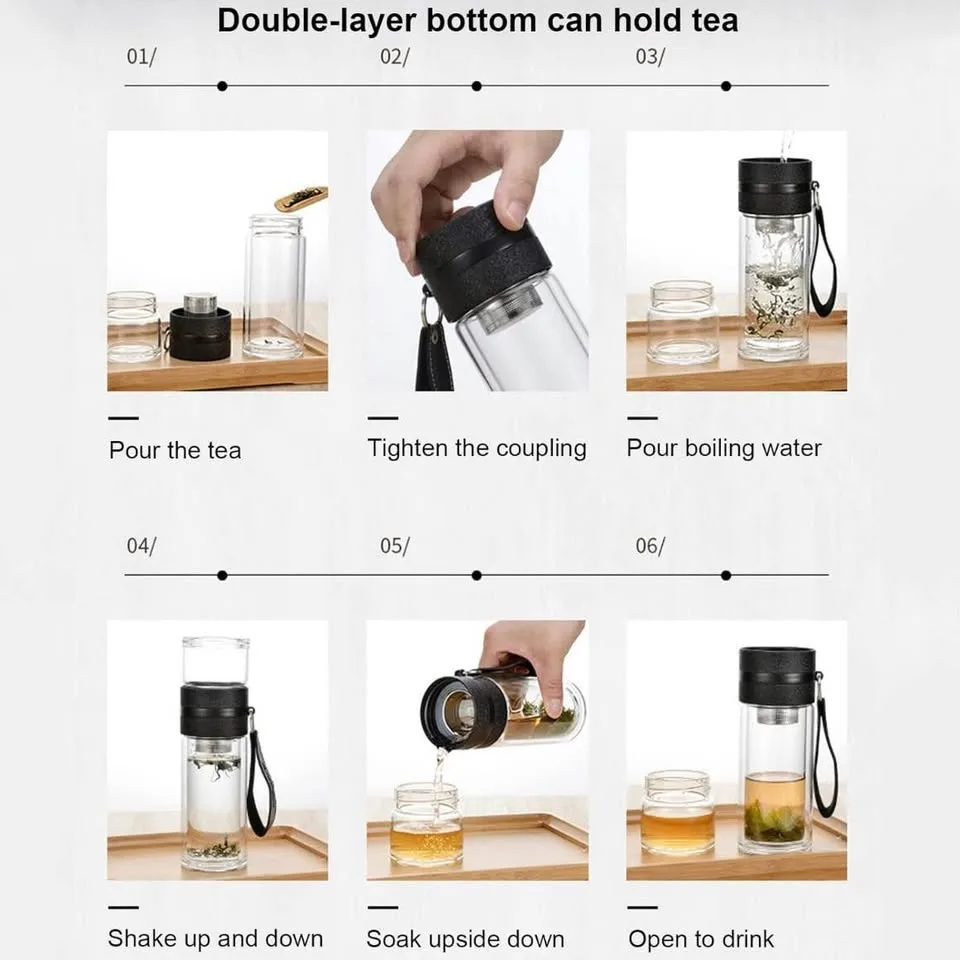 Double-layer bottom can hold tea

01/
Pour the tea

02/
Tighten the coupling

03/
Pour boiling water

04/
Shake up and down

05/
Soak upside down

06/
Open to drink