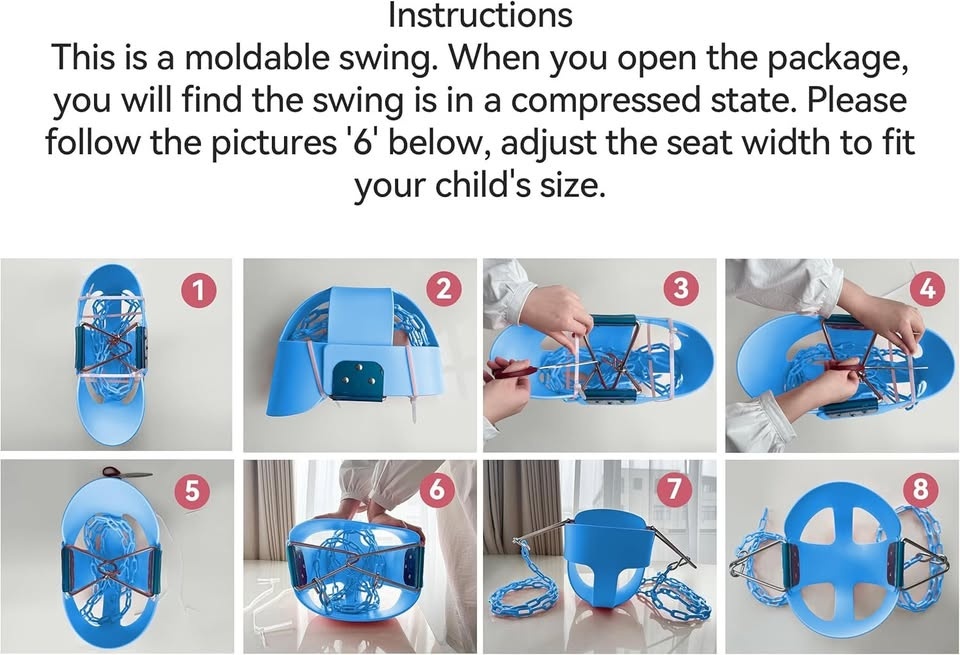 Instructions
This is a moldable swing. When you open the package, you will find the swing is in a compressed state. Please follow the pictures '6' below, adjust the seat width to fit your child's size.

1

2

3

4

5

6

7

8