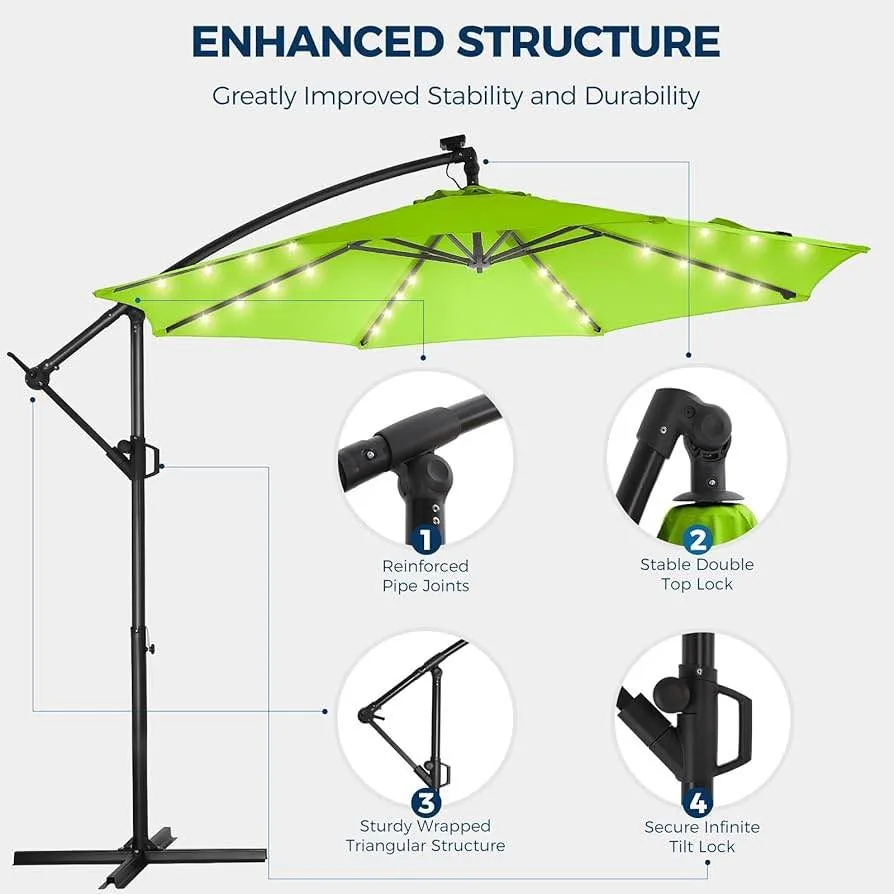 ENHANCED STRUCTURE

Greatly Improved Stability and Durability

1
Reinforced Pipe Joints

2
Stable Double Top Lock

3
Sturdy Wrapped Triangular Structure

4
Secure Infinite Tilt Lock