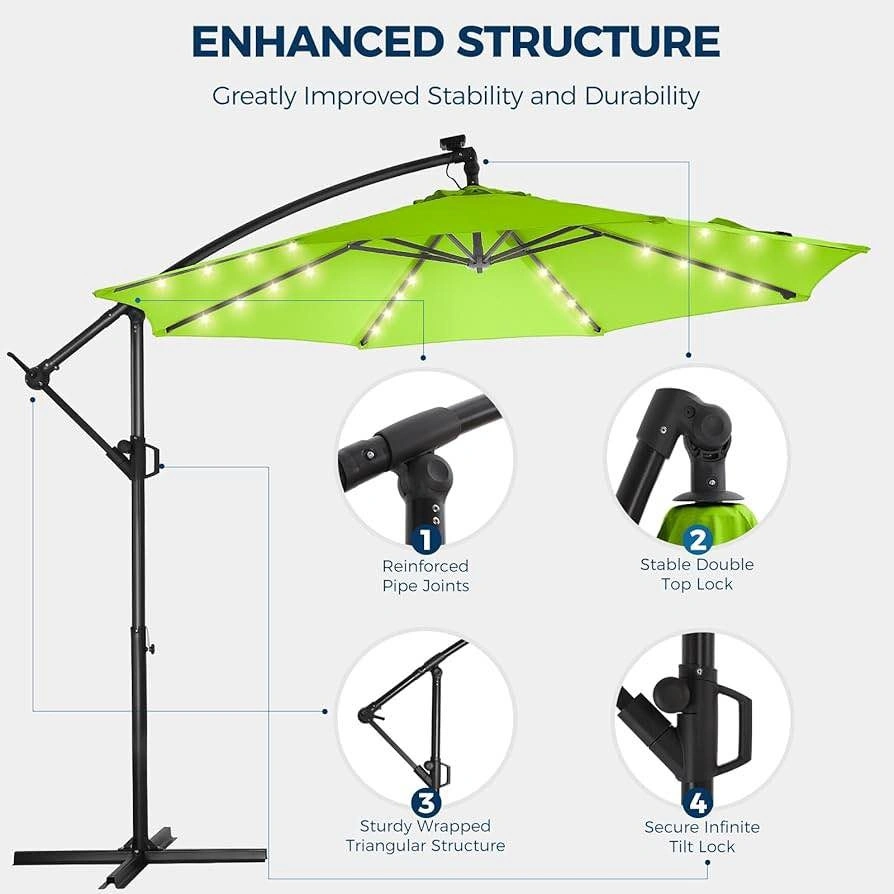 ENHANCED STRUCTURE

Greatly Improved Stability and Durability

1
Reinforced Pipe Joints

2
Stable Double Top Lock

3
Sturdy Wrapped Triangular Structure

4
Secure Infinite Tilt Lock