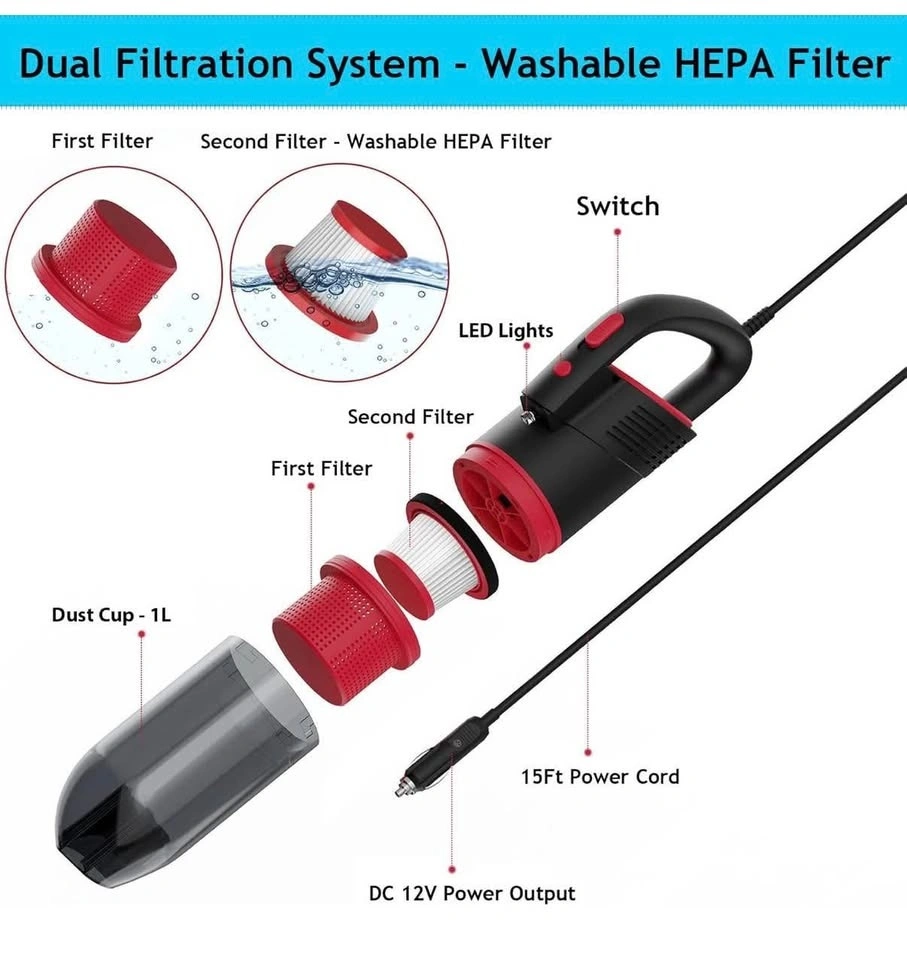 Dual Filtration System - Washable HEPA Filter

First Filter

Second Filter - Washable HEPA Filter

Switch

LED Lights

Second Filter

First Filter

Dust Cup - 1L

15Ft Power Cord

DC 12V Power Output