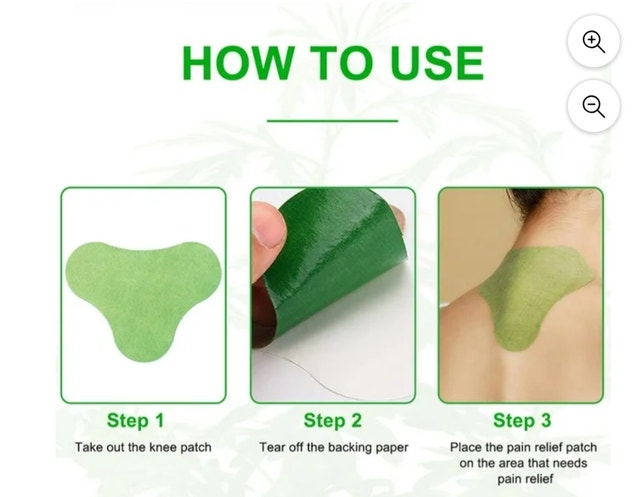 HOW TO USE

Step 1
Take out the knee patch

Step 2
Tear off the backing paper

Step 3
Place the pain relief patch on the area that needs pain relief