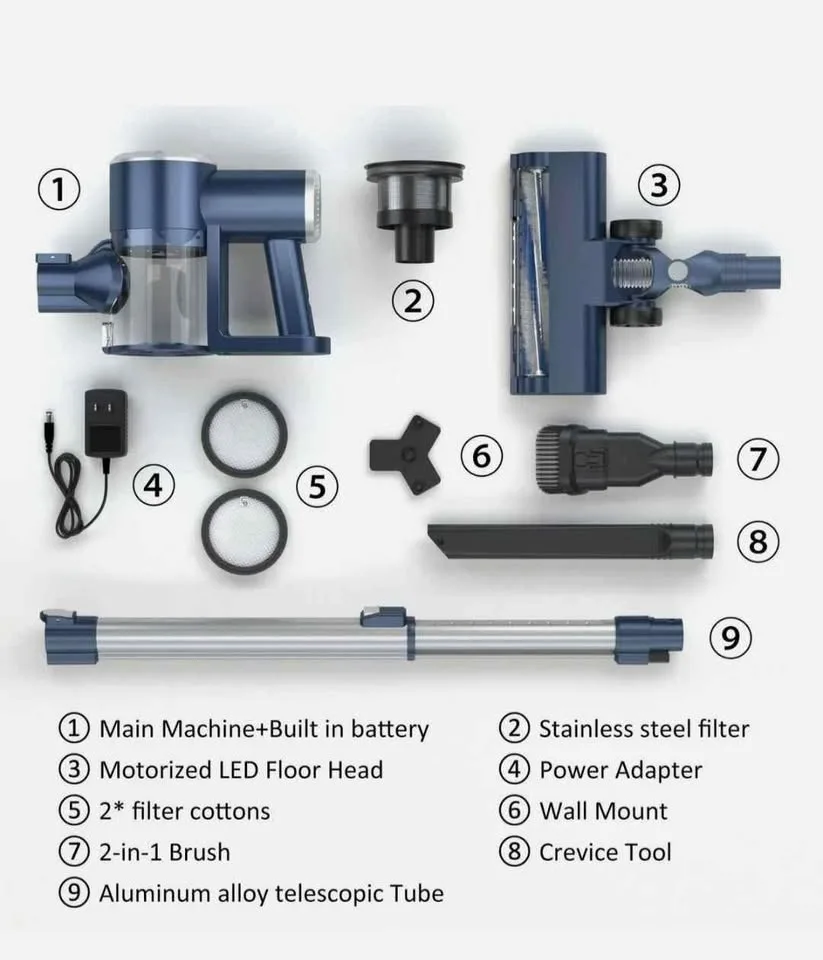 ① ② ③ ④ ⑤ ⑥ ⑦ ⑧ ⑨

① Main Machine+Built in battery
② Stainless steel filter
③ Motorized LED Floor Head
④ Power Adapter
⑤ 2* filter cottons
⑥ Wall Mount
⑦ 2-in-1 Brush
⑧ Crevice Tool
⑨ Aluminum alloy telescopic Tube