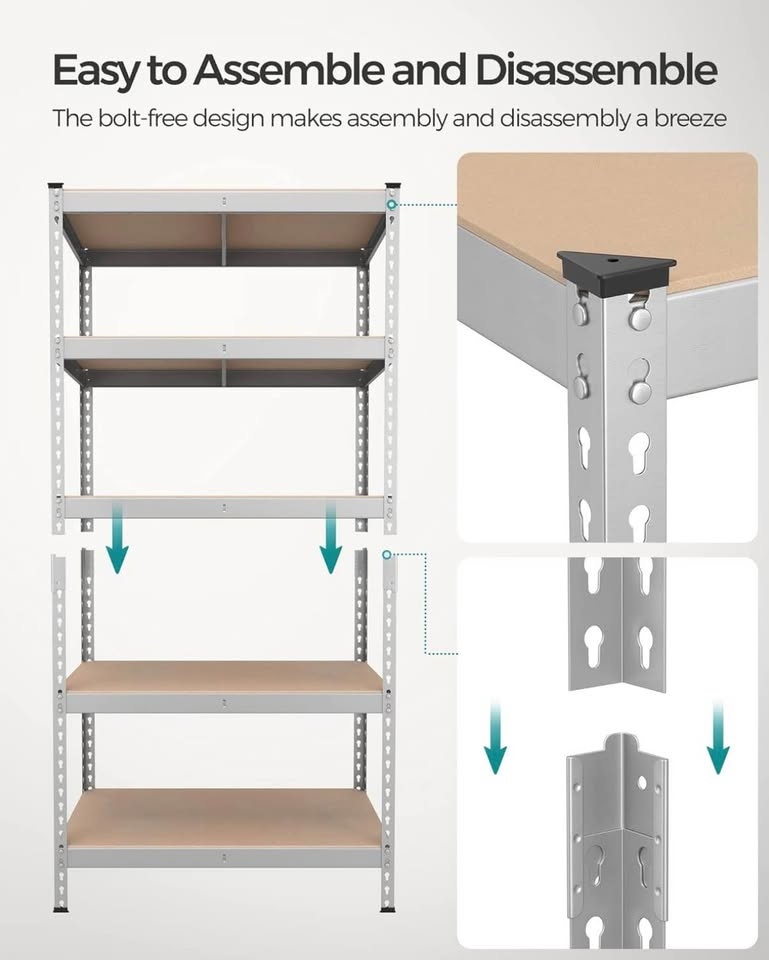 Easy to Assemble and Disassemble

The bolt-free design makes assembly and disassembly a breeze