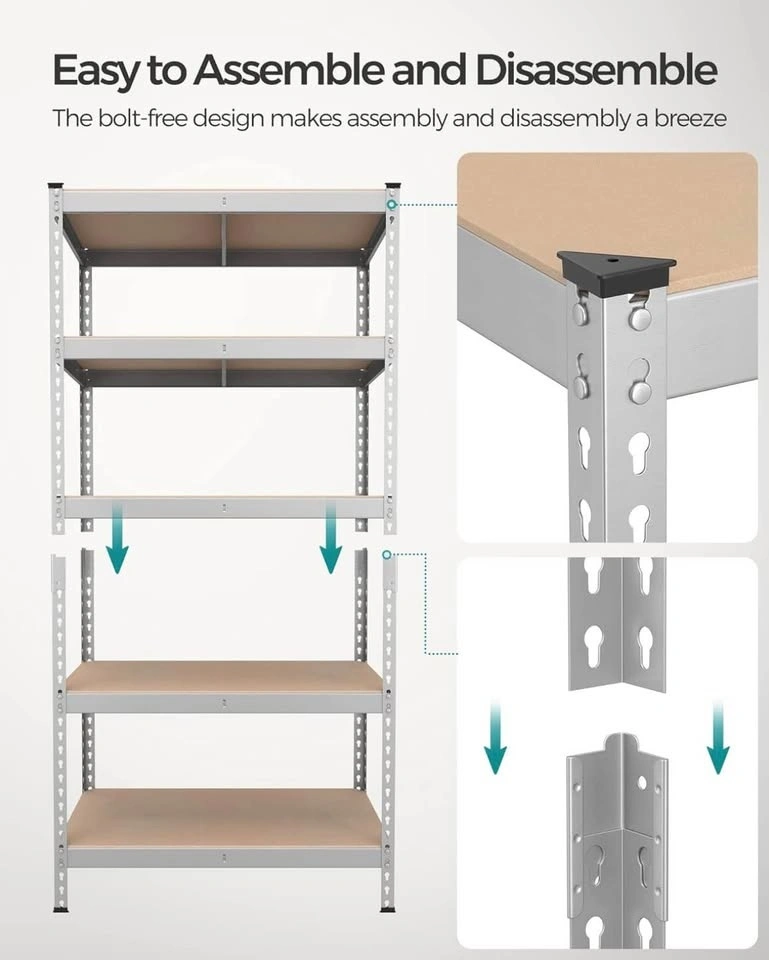 Easy to Assemble and Disassemble

The bolt-free design makes assembly and disassembly a breeze