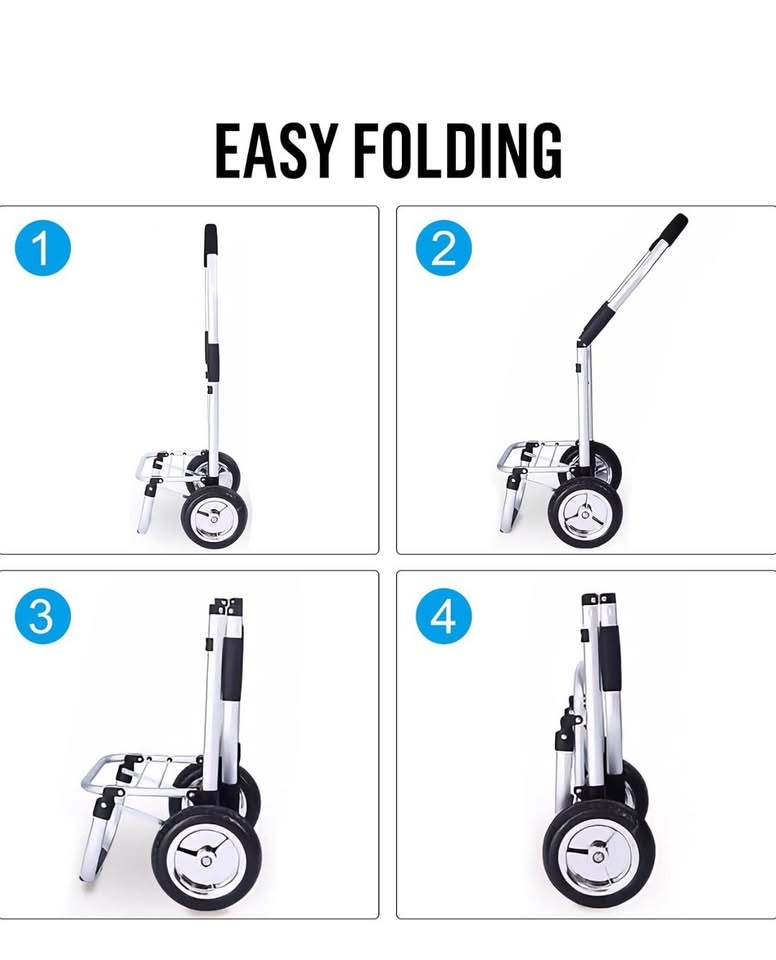 EASY FOLDING

1

2

3

4