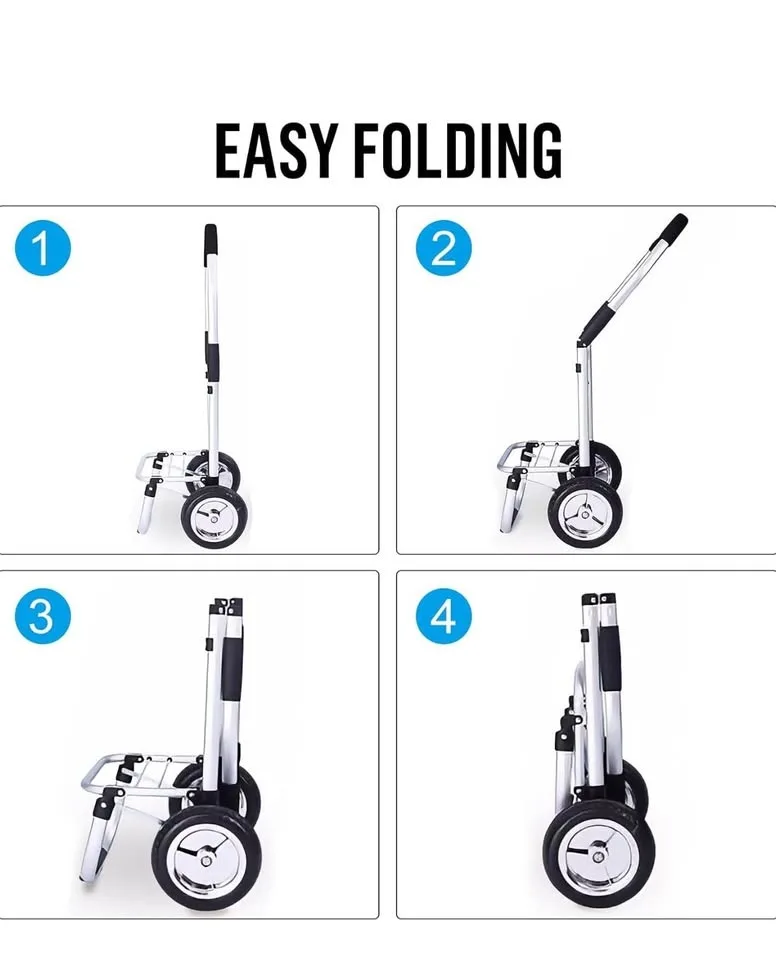 EASY FOLDING

1

2

3

4