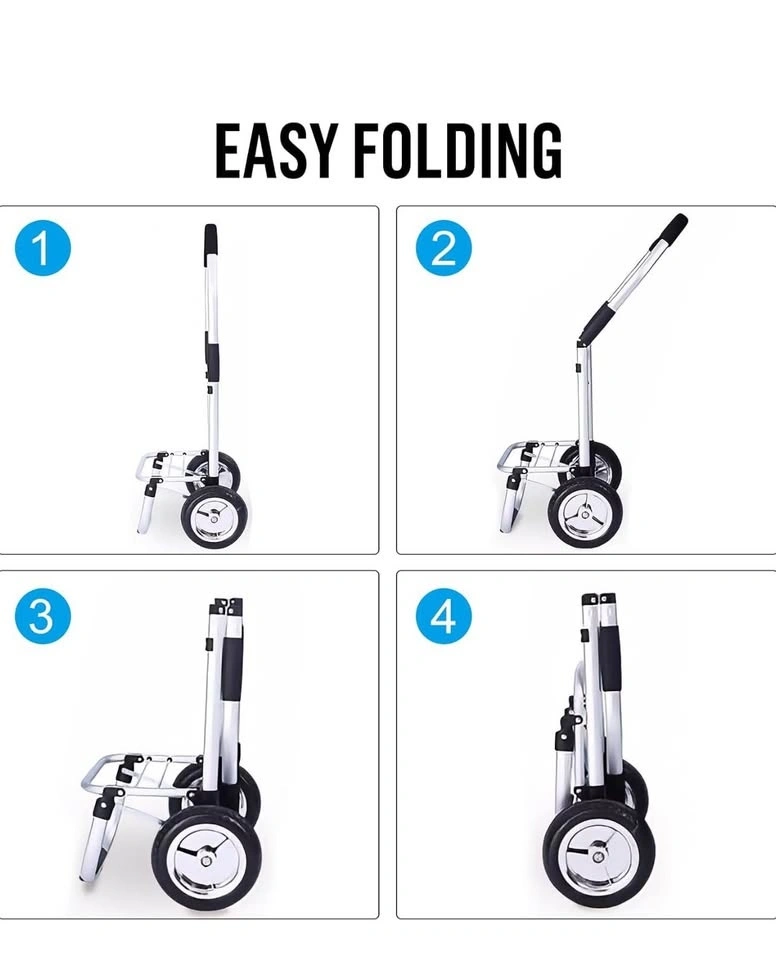 EASY FOLDING

1

2

3

4