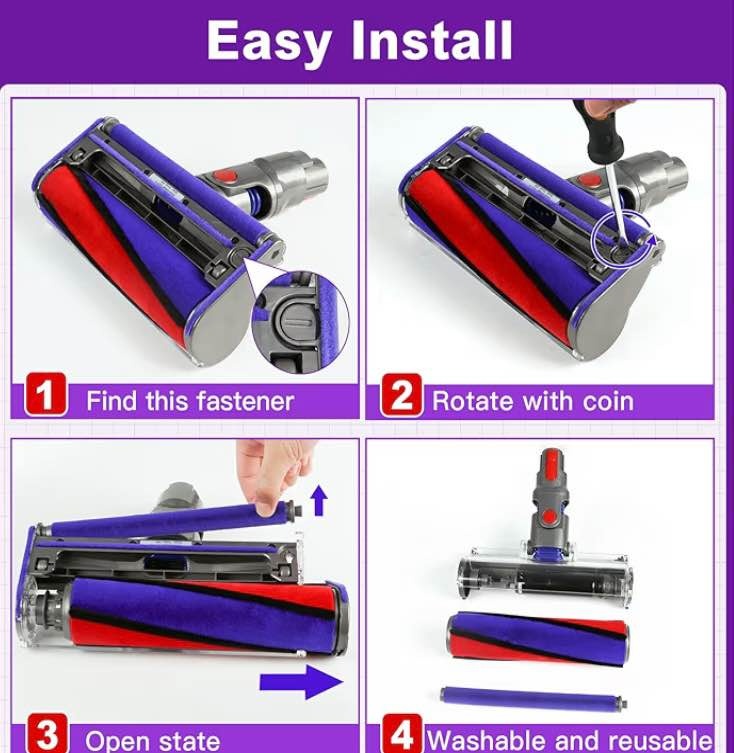 Easy Install

1 Find this fastener

2 Rotate with coin

3 Open state

4 Washable and reusable