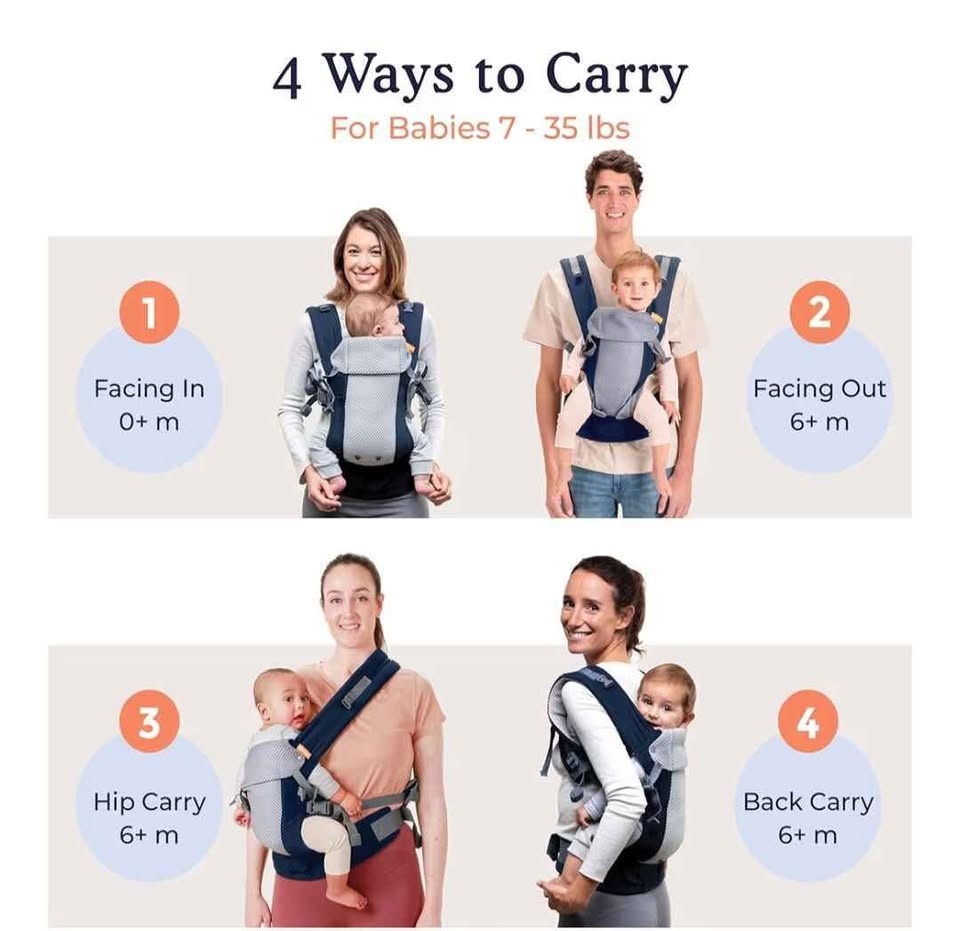 4 Ways to Carry

For Babies 7 - 35 lbs

1

Facing In
0+ m

2

Facing Out
6+ m

3

Hip Carry
6+ m

4

Back Carry
6+ m