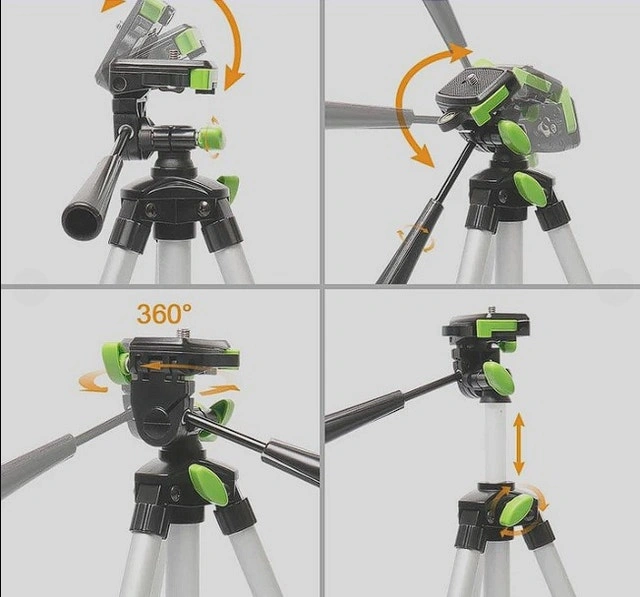 360°