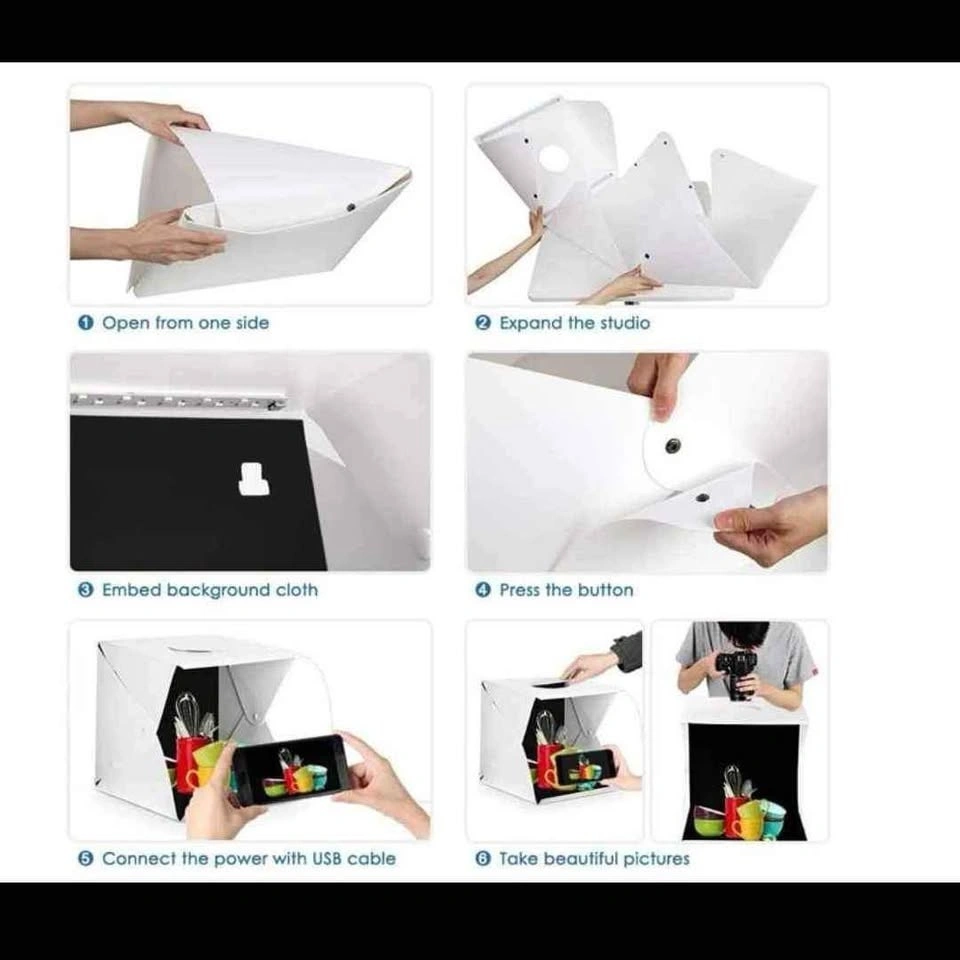 ❶ Open from one side

❷ Expand the studio

❸ Embed background cloth

❹ Press the button

❺ Connect the power with USB cable

❻ Take beautiful pictures