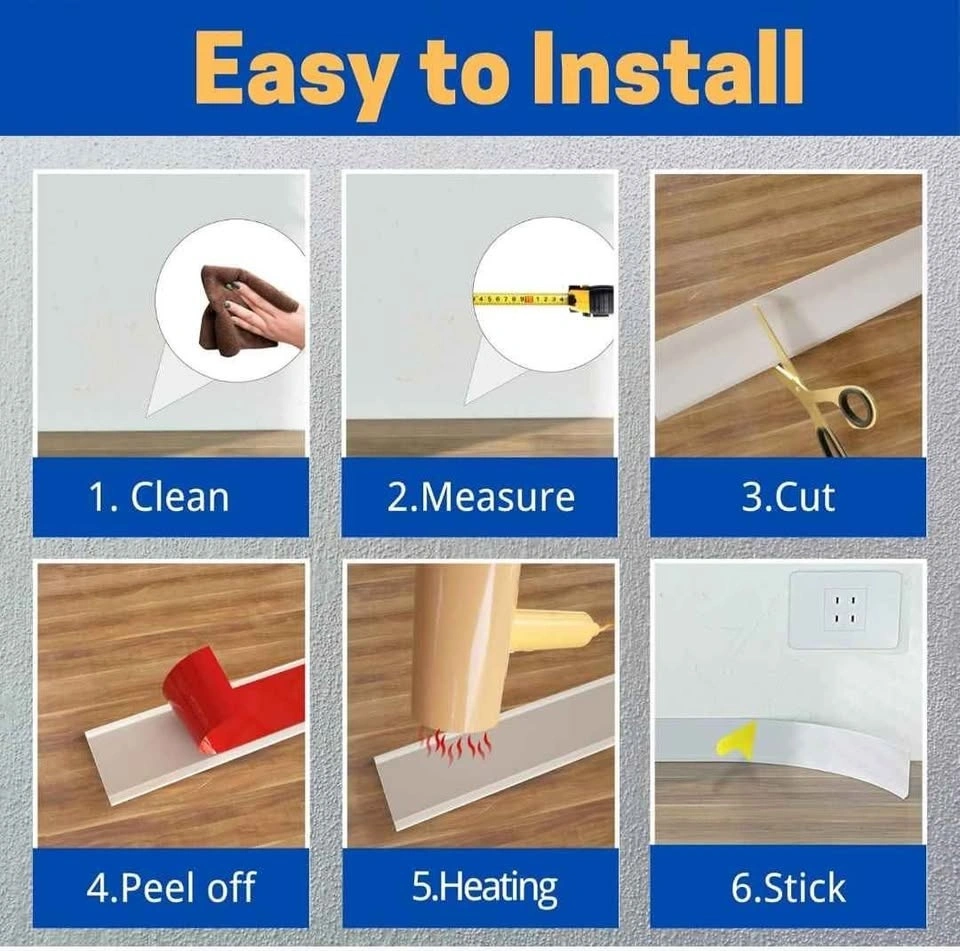 Easy to Install

1. Clean

2.Measure

3.Cut

4.Peel off

5.Heating

6.Stick