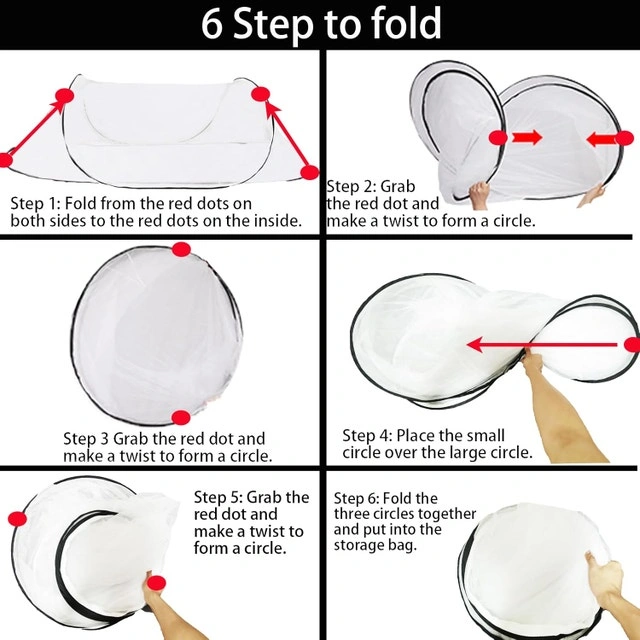 6 Step to fold

Step 1: Fold from the red dots on both sides to the red dots on the inside.

Step 2: Grab the red dot and make a twist to form a circle.

Step 3 Grab the red dot and make a twist to form a circle.

Step 4: Place the small circle over the large circle.

Step 5: Grab the red dot and make a twist to form a circle.

Step 6: Fold the three circles together and put into the storage bag.