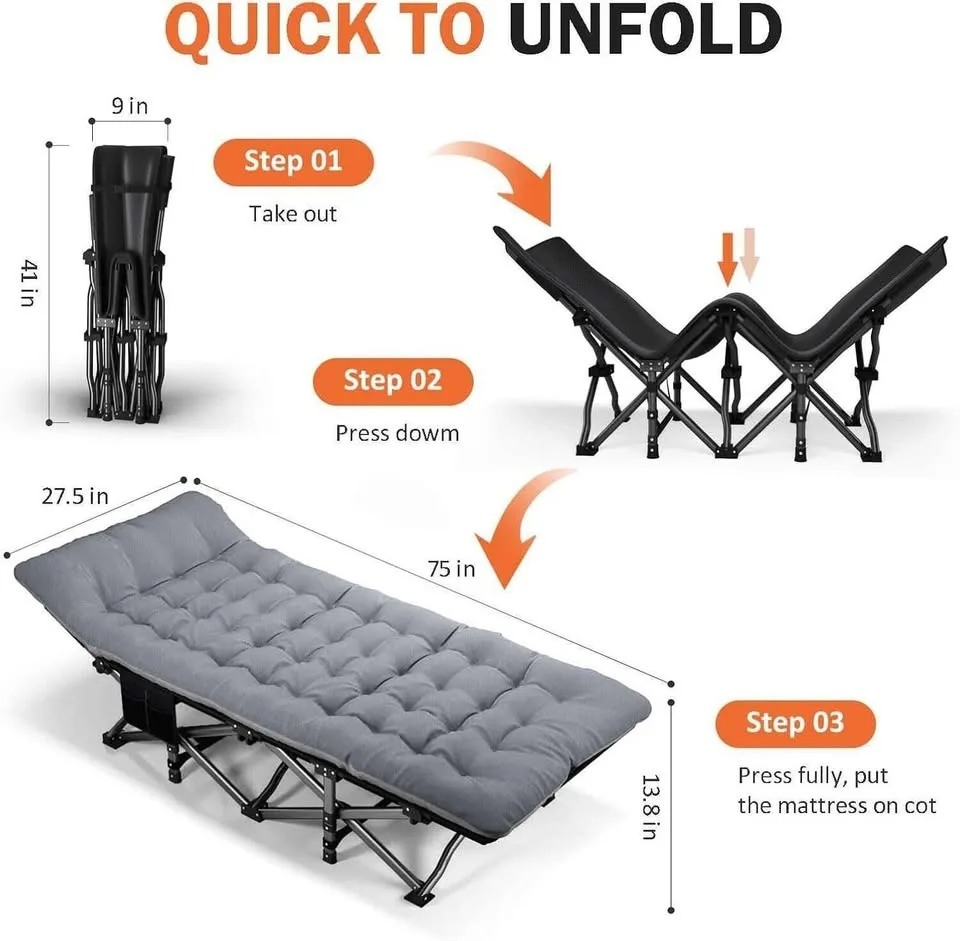 QUICK TO UNFOLD

9 in

41 in

Step 01

Take out

Step 02

Press dowm

27.5 in

75 in

13.8 in

Step 03

Press fully, put the mattress on cot